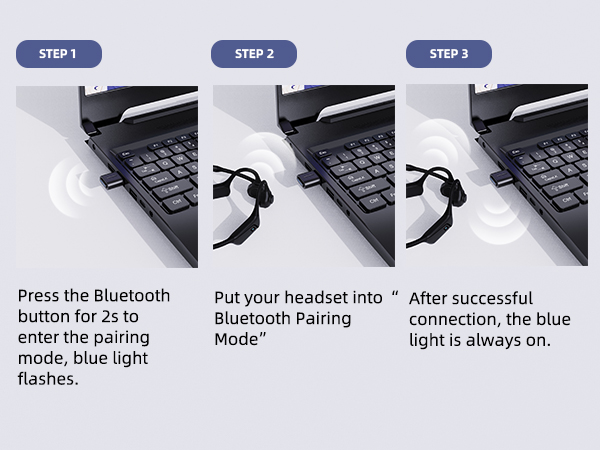 STEP 1

Press the Bluetooth button for 2s to enter the pairing mode, blue light flashes.

STEP 2

Put your headset into “ Bluetooth Pairing Mode”

STEP 3

After successful connection, the blue light is always on.