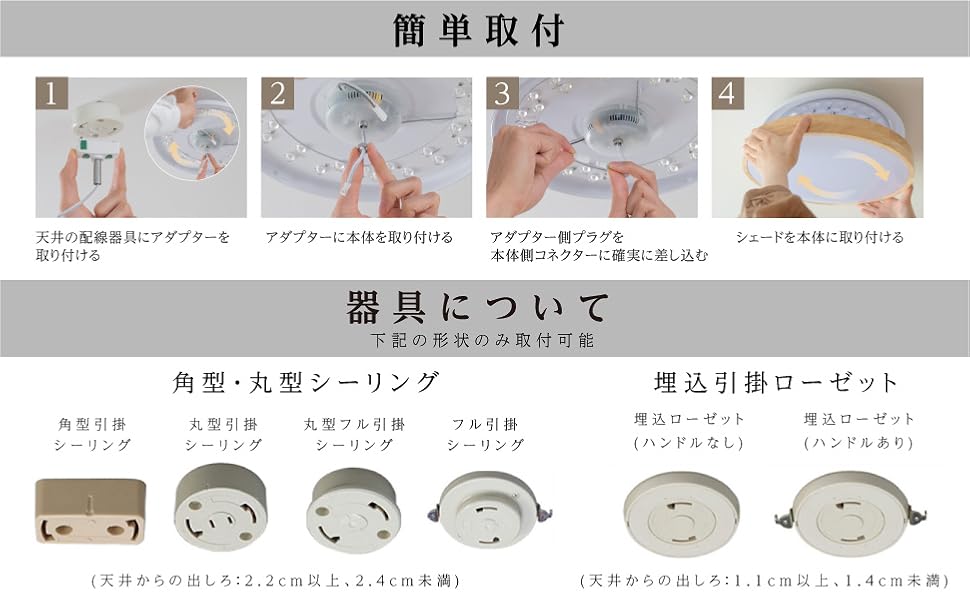 簡単取付

1
天井の配線器具にアダプターを取り付ける

2
アダプターに本体を取り付ける

3
アダプター側プラグを本体側コネクターに確実に差し込む

4
シェードを本体に取り付ける

器具について
下記の形状のみ取付可能

角型・丸型シーリング

角型引掛シーリング

丸型引掛シーリング

丸型フル引掛シーリング

フル引掛シーリング

(天井からの出しろ:2.2cm以上、2.4cm未満)

埋込引掛ローゼット

埋込ローゼット(ハンドルなし)

埋込ローゼット(ハンドルあり)

(天井からの出しろ:1.1cm以上、1.4cm未満)