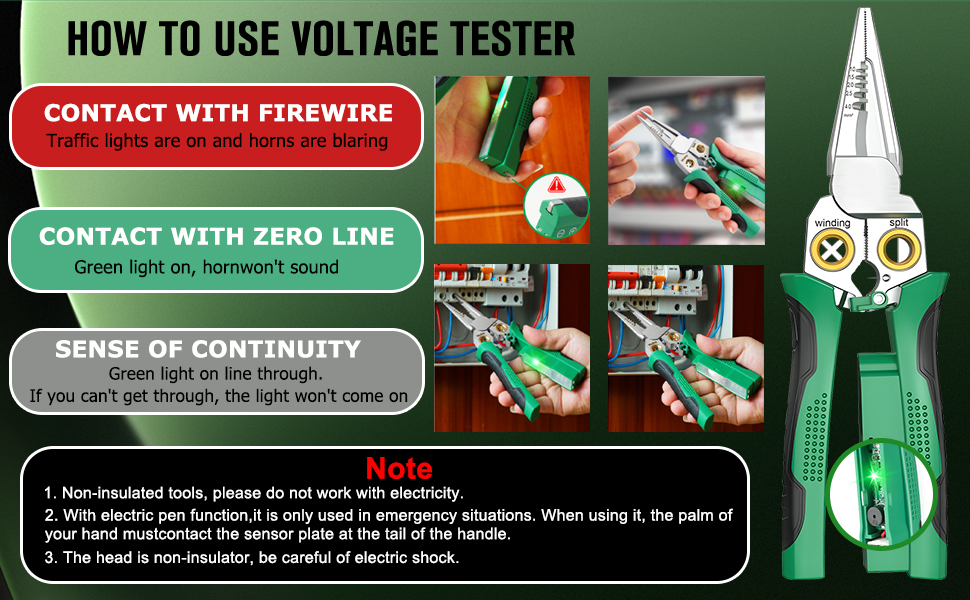 HOW TO USE VOLTAGE TESTER

CONTACT WITH FIREWIRE
Traffic lights are on and horns are blaring

CONTACT WITH ZERO LINE
Green light on, hornwon't sound

SENSE OF CONTINUITY
Green light on line through.
If you can't get through, the light won't come on

winding
split

Note
1. Non-insulated tools, please do not work with electricity.
2. With electric pen function,it is only used in emergency situations. When using it, the palm of your hand mustcontact the sensor plate at the tail of the handle.
3. The head is non-insulator, be careful of electric shock.