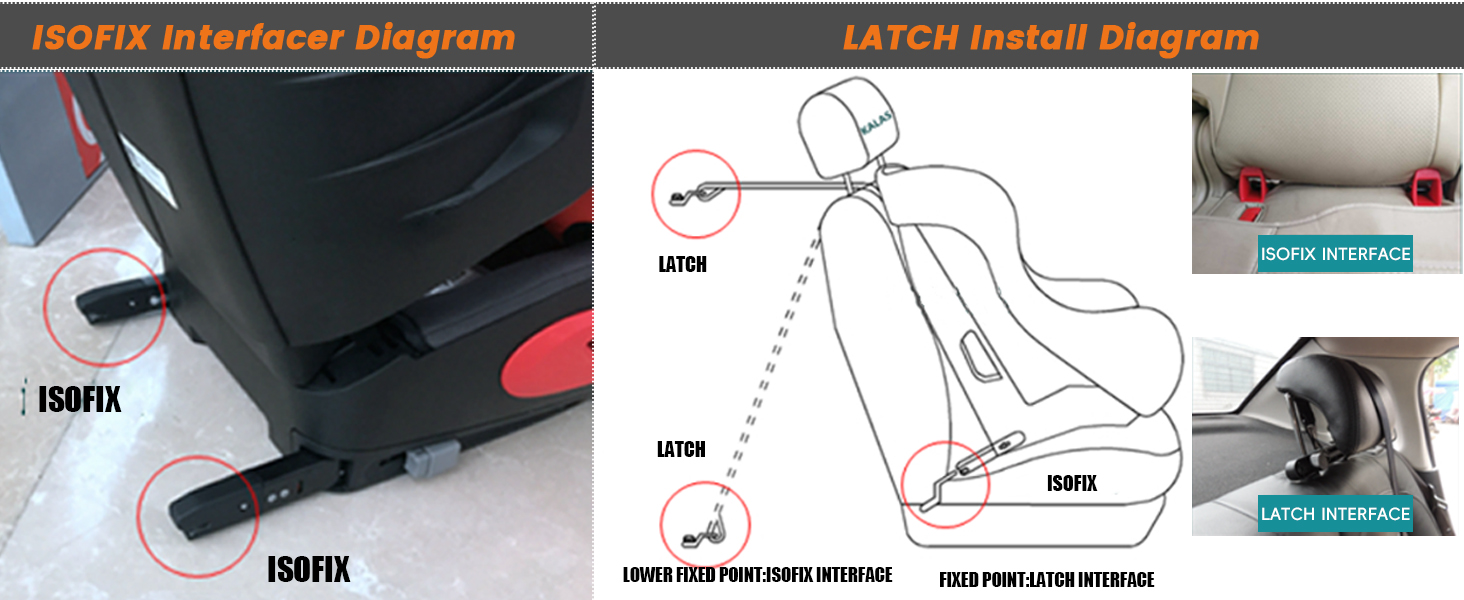 ISOFIX Interfacer Diagram

ISOFIX

ISOFIX

LATCH Install Diagram

KALAS

LATCH

LATCH

ISOFIX

LOWER FIXED POINT:ISOFIX INTERFACE

FIXED POINT:LATCH INTERFACE

ISOFIX INTERFACE

LATCH INTERFACE