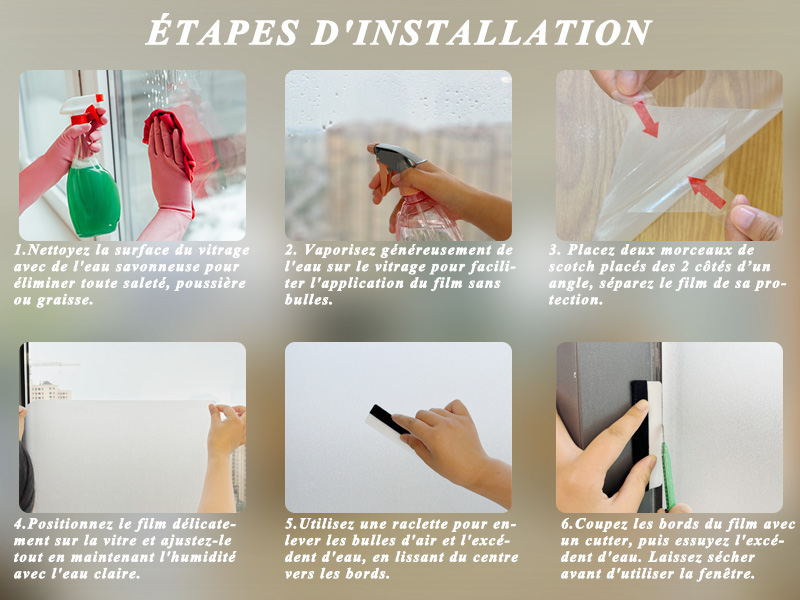 ÉTAPES D'INSTALLATION

1.Nettoyez la surface du vitrage avec de l'eau savonneuse pour éliminer toute saleté, poussière ou graisse.

2. Vaporisez généreusement de l'eau sur le vitrage pour faciliter l'application du film sans bulles.

3. Placez deux morceaux de scotch placés des 2 côtés d'un angle, séparez le film de sa protection.

4.Positionnez le film délicatement sur la vitre et ajustez-le tout en maintenant l'humidité avec l'eau claire.

5.Utilisez une raclette pour enlever les bulles d'air et l'excédent d'eau, en lissant du centre vers les bords.

6.Coupez les bords du film avec un cutter, puis essuyez l'excédent d'eau. Laissez sécher avant d'utiliser la fenêtre.