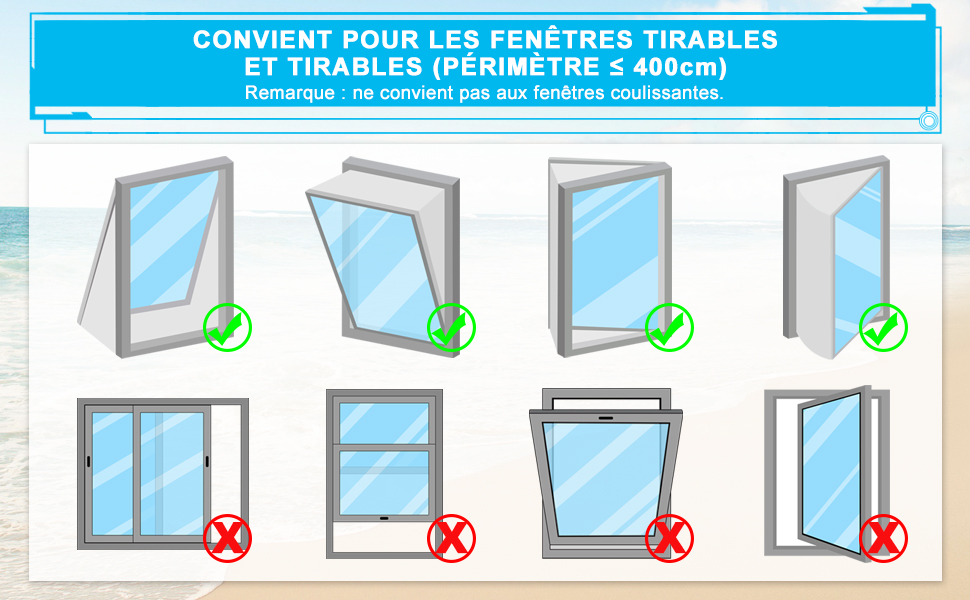 CONVIENT POUR LES FENÊTRES TIRABLES ET TIRABLES (PÉRIMÈTRE ≤ 400cm)
Remarque : ne convient pas aux fenêtres coulissantes.