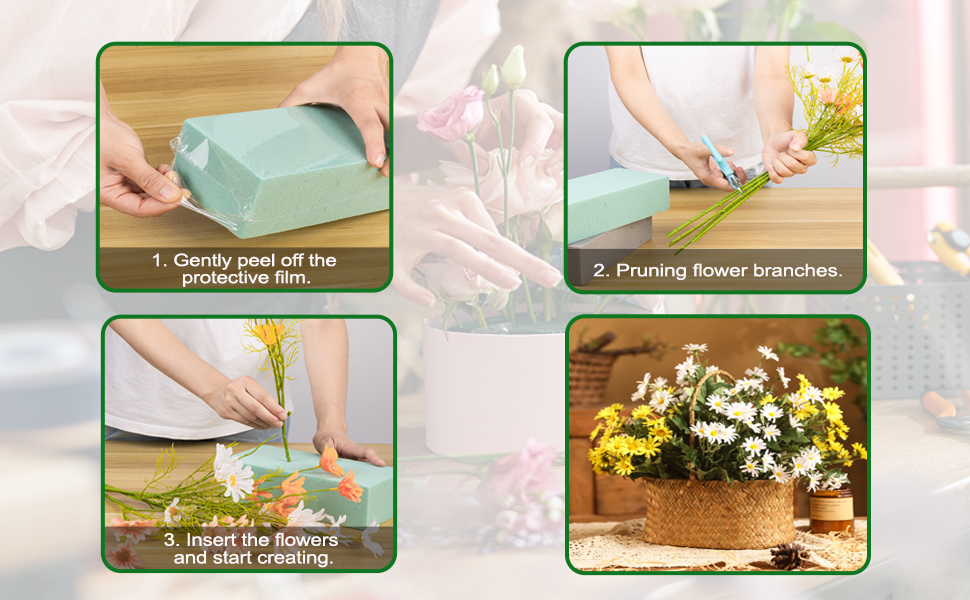 1. Gently peel off the protective film.

2. Pruning flower branches.

3. Insert the flowers and start creating.