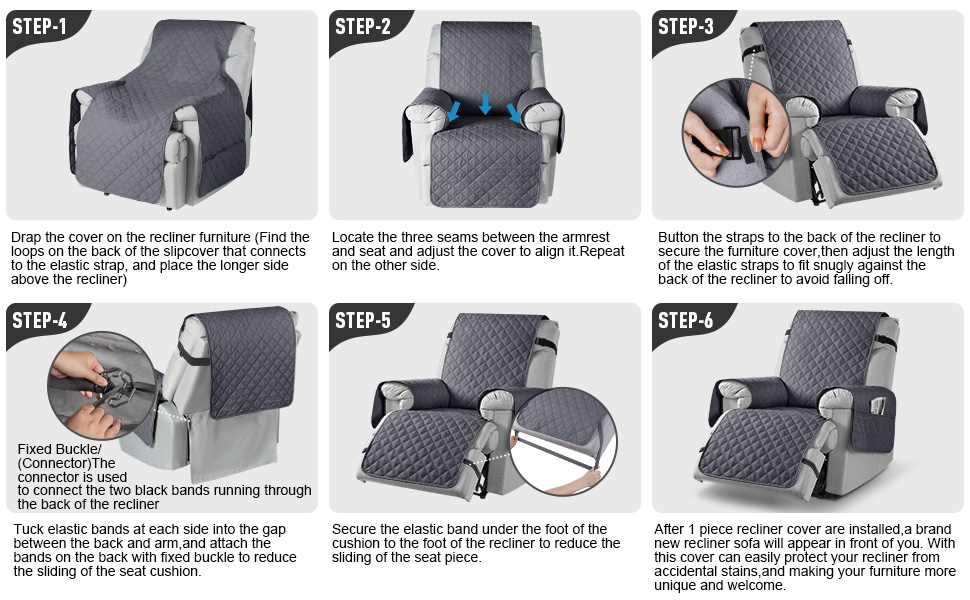 STEP-1

Drap the cover on the recliner furniture (Find the loops on the back of the slipcover that connects to the elastic strap, and place the longer side above the recliner)

STEP-2

Locate the three seams between the armrest and seat and adjust the cover to align it.Repeat on the other side.

STEP-3

Button the straps to the back of the recliner to secure the furniture cover,then adjust the length of the elastic straps to fit snugly against the back of the recliner to avoid falling off.

STEP-4

Fixed Buckle/ (Connector)The connector is used to connect the two black bands running through the back of the recliner

Tuck elastic bands at each side into the gap between the back and arm,and attach the bands on the back with fixed buckle to reduce the sliding of the seat cushion.

STEP-5

Secure the elastic band under the foot of the cushion to the foot of the recliner to reduce the sliding of the seat piece.

STEP-6

After 1 piece recliner cover are installed,a brand new recliner sofa will appear in front of you. With this cover can easily protect your recliner from accidental stains,and making your furniture more unique and welcome.