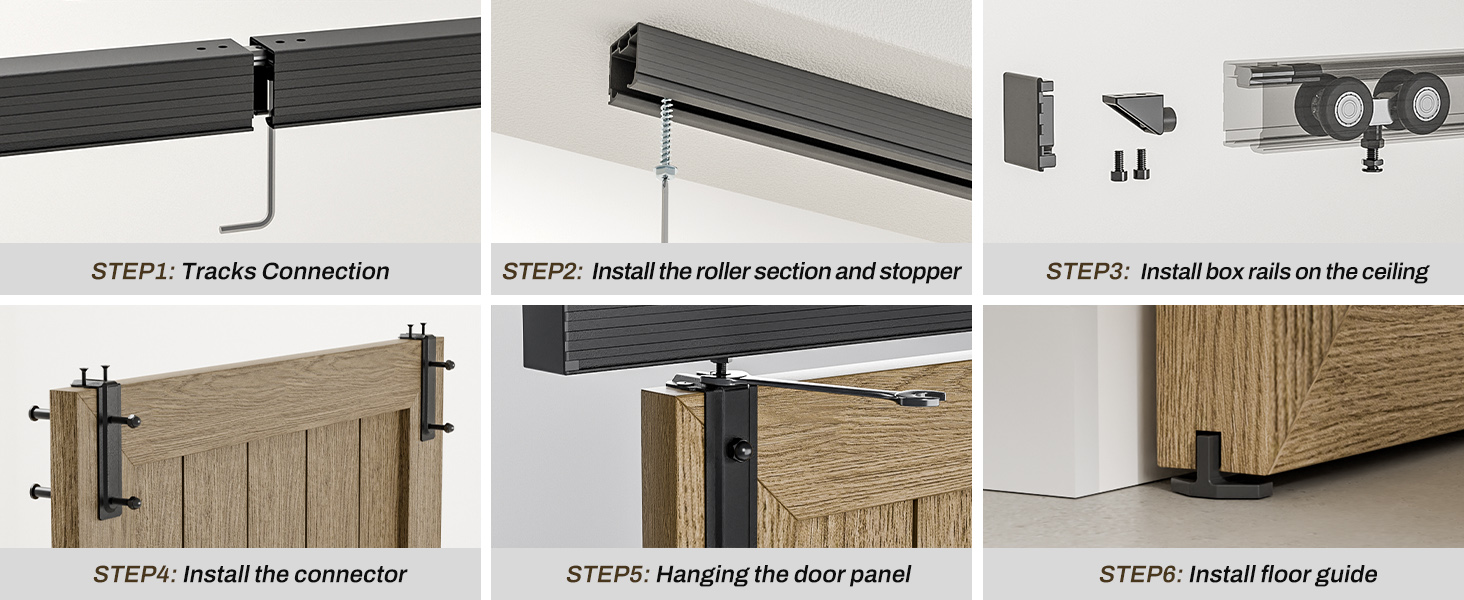 STEP1: Tracks Connection

STEP2: Install the roller section and stopper

STEP3: Install box rails on the ceiling

STEP4: Install the connector

STEP5: Hanging the door panel

STEP6: Install floor guide