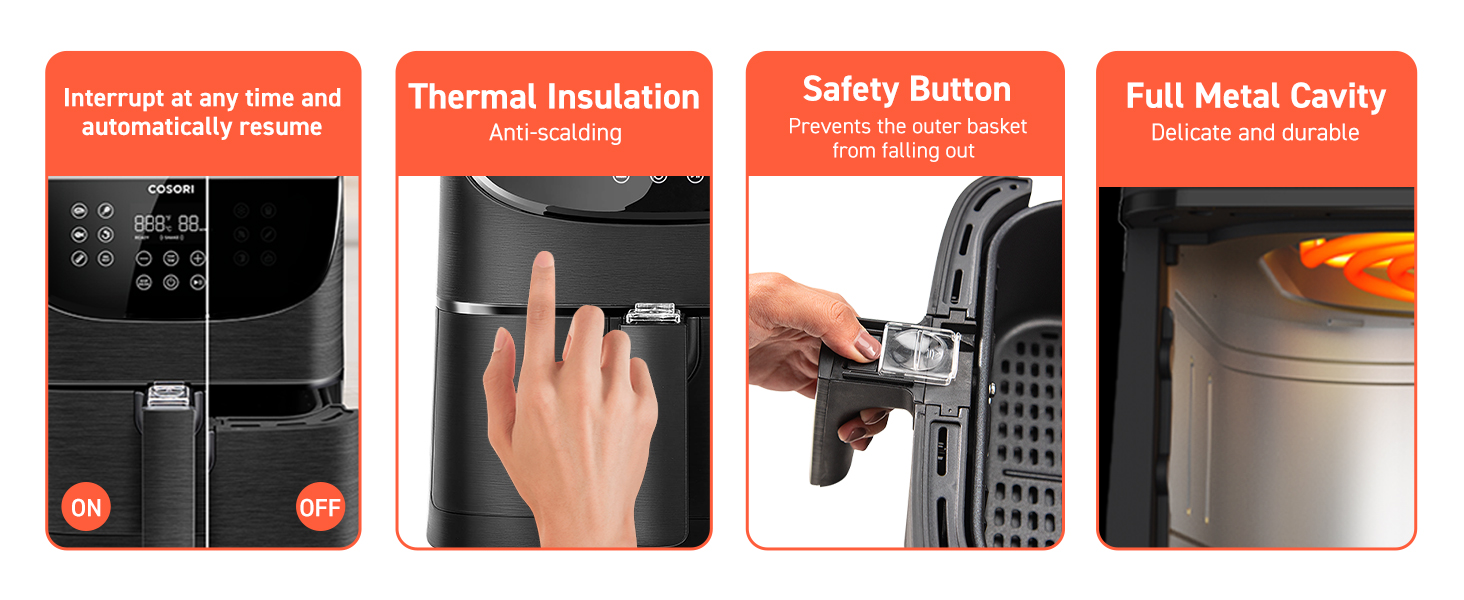 Interrupt at any time and automatically resume

COSORI

888 88

ON

OFF

Thermal Insulation
Anti-scalding

Safety Button
Prevents the outer basket from falling out

Full Metal Cavity
Delicate and durable