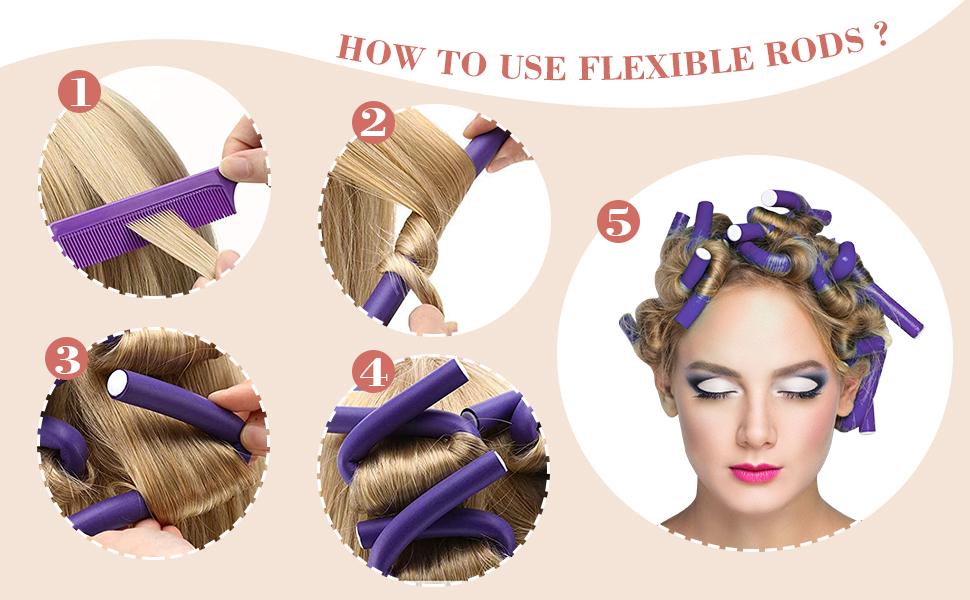 HOW TO USE FLEXIBLE RODS ?

1

2

3

4

5