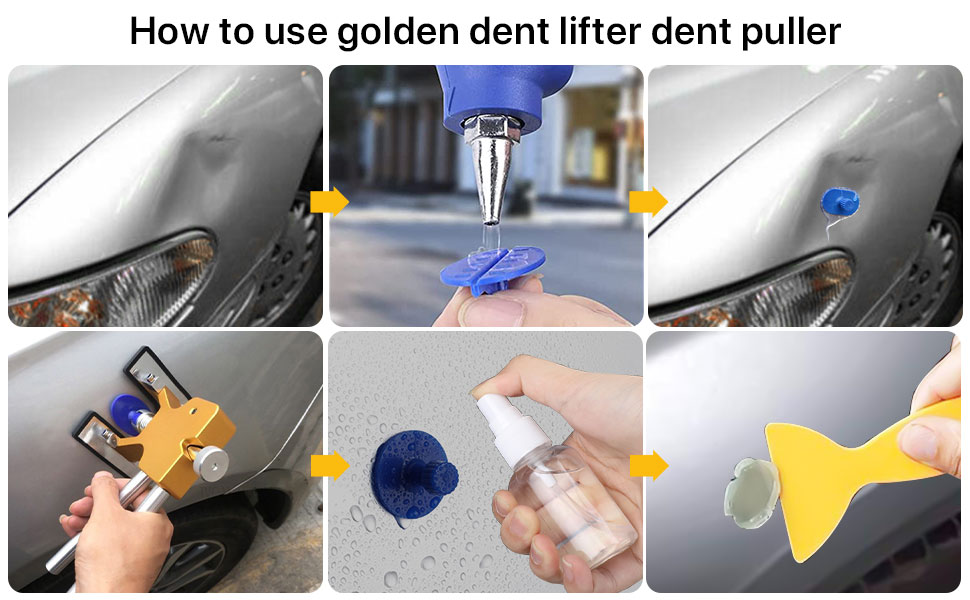 How to use golden dent lifter dent puller