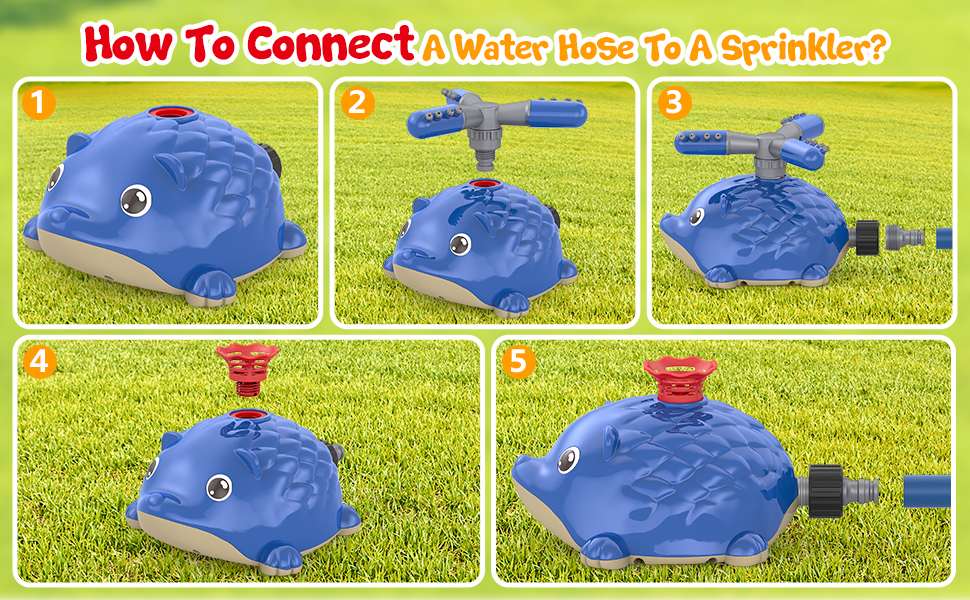 How To Connect A Water Hose To A Sprinkler?

1

2

3

4

5