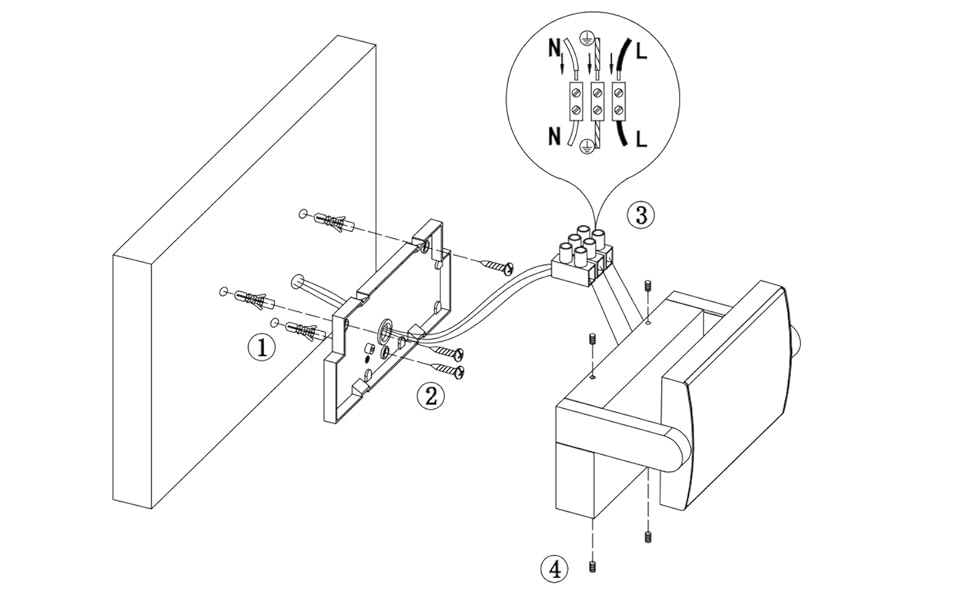 N
L
N
L
③
①
②
④