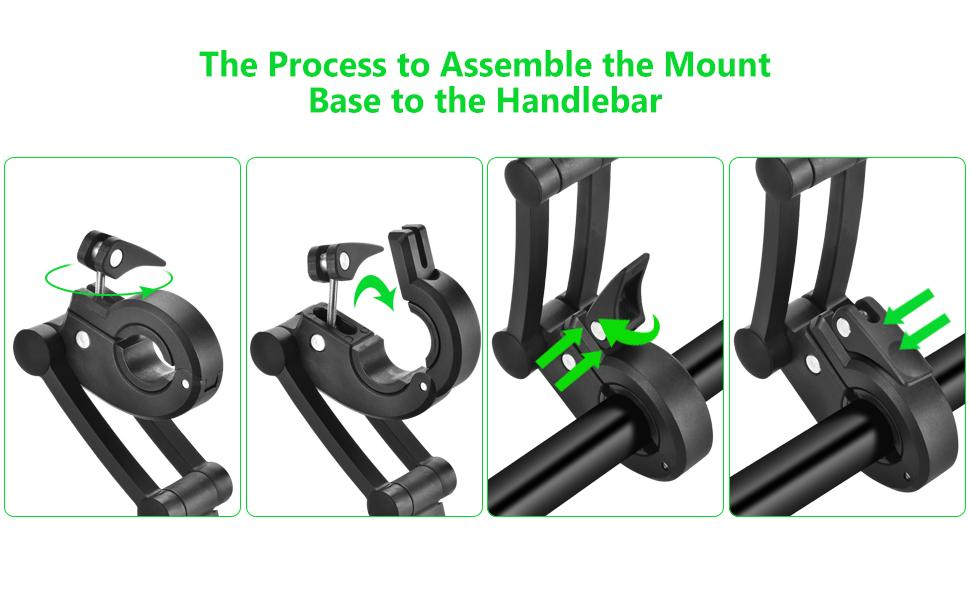 The Process to Assemble the Mount Base to the Handlebar