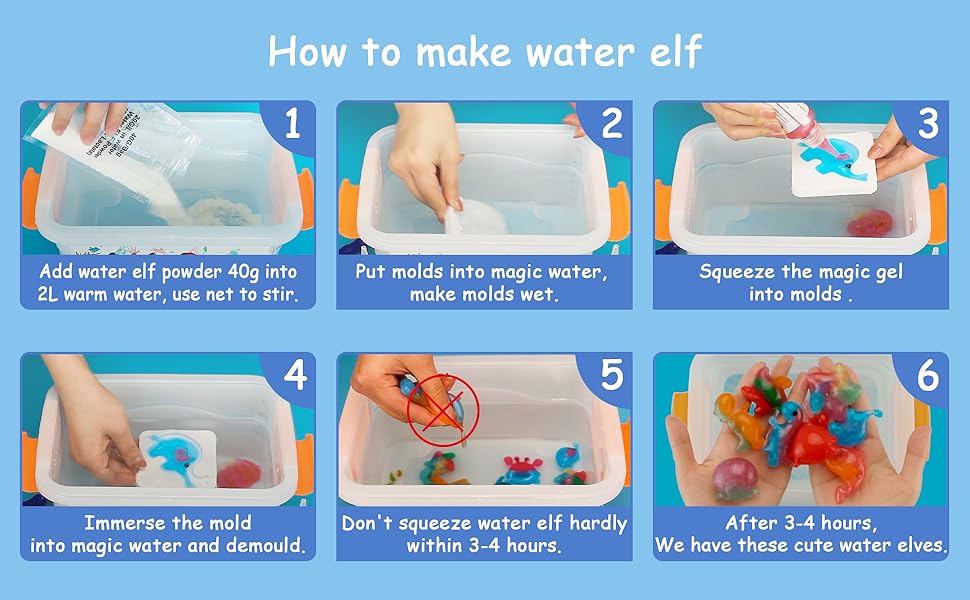 How to make water elf

1

Add water elf powder 40g into 2L warm water, use net to stir.

2

Put molds into magic water, make molds wet.

3

Squeeze the magic gel into molds .

4

Immerse the mold into magic water and demould.

5

Don't squeeze water elf hardly within 3-4 hours.

6

After 3-4 hours, We have these cute water elves.