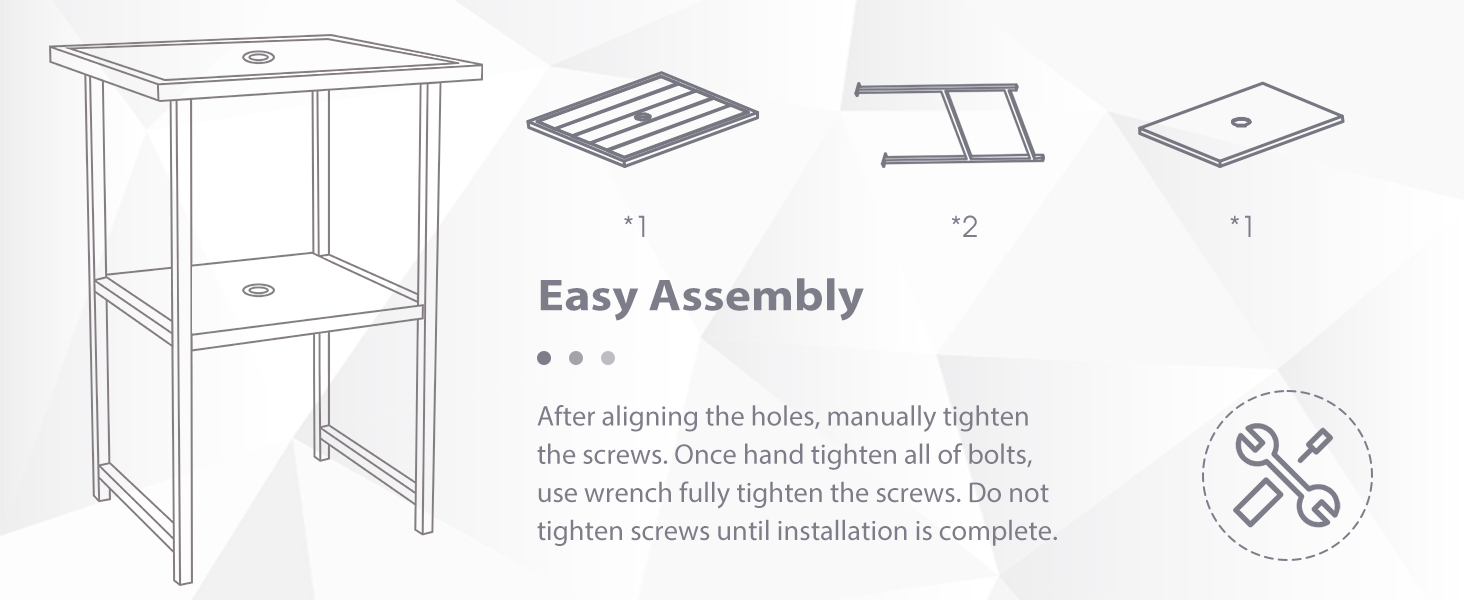 *1

*2

*1

Easy Assembly

After aligning the holes, manually tighten the screws. Once hand tighten all of bolts, use wrench fully tighten the screws. Do not tighten screws until installation is complete.