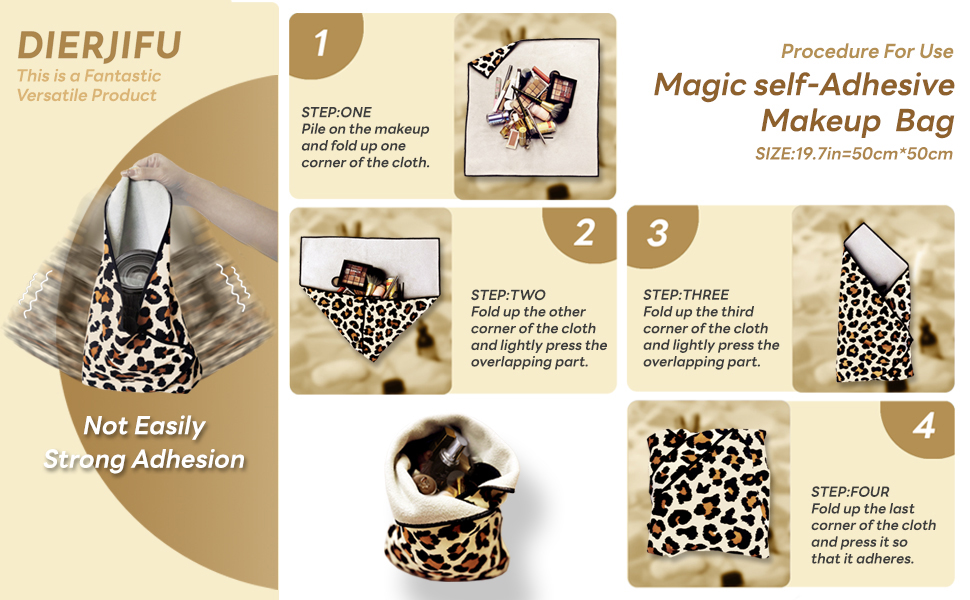 DIERJIFU
This is a Fantastic Versatile Product

Not Easily Strong Adhesion

1

STEP:ONE
Pile on the makeup and fold up one corner of the cloth.

Procedure For Use
Magic self-Adhesive Makeup Bag
SIZE:19.7in=50cm*50cm

2

STEP:TWO
Fold up the other corner of the cloth and lightly press the overlapping part.

3

STEP:THREE
Fold up the third corner of the cloth and lightly press the overlapping part.

4

STEP:FOUR
Fold up the last corner of the cloth and press it so that it adheres.