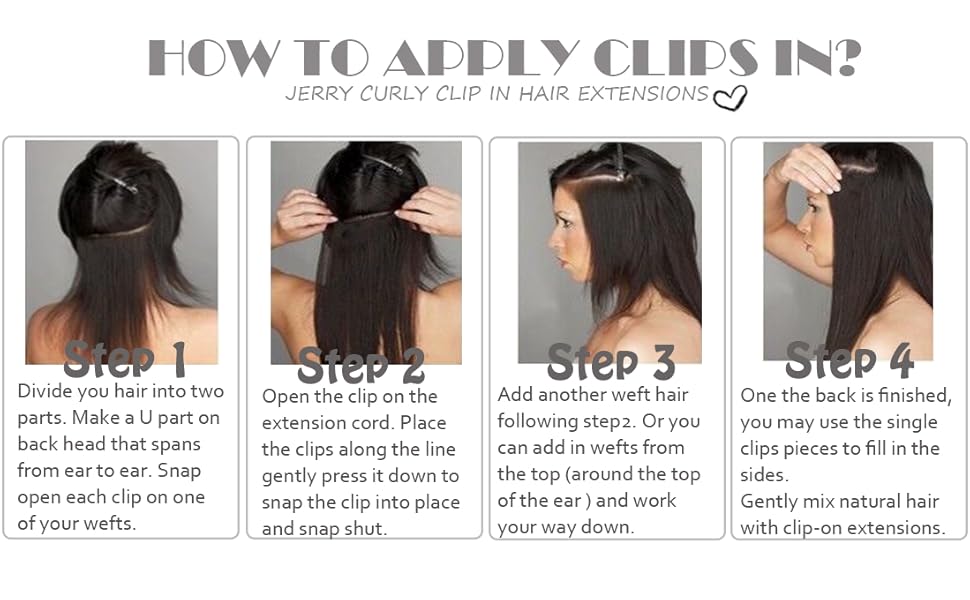 HOW TO APPLY CLIPS IN?
JERRY CURLY CLIP IN HAIR EXTENSIONS

Step 1
Divide you hair into two parts. Make a U part on back head that spans from ear to ear. Snap open each clip on one of your wefts.

Step 2
Open the clip on the extension cord. Place the clips along the line gently press it down to snap the clip into place and snap shut.

Step 3
Add another weft hair following step2. Or you can add in wefts from the top (around the top of the ear ) and work your way down.

Step 4
One the back is finished, you may use the single clips pieces to fill in the sides.
Gently mix natural hair with clip-on extensions.