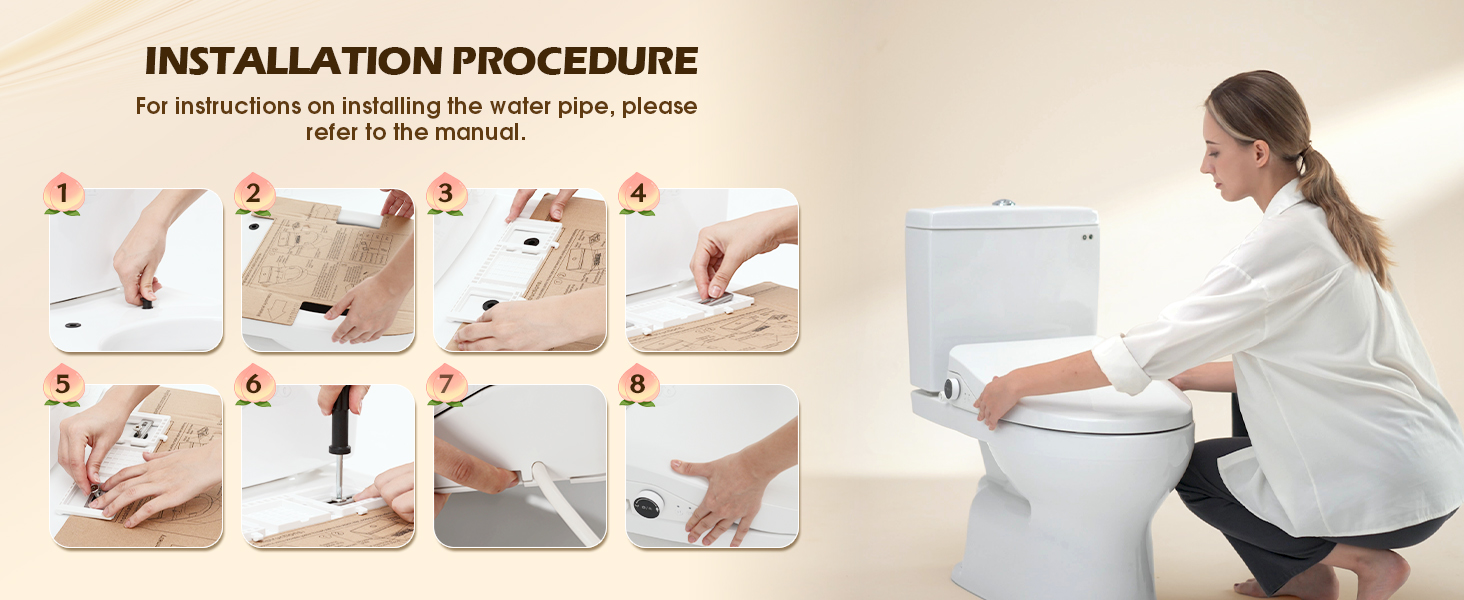 INSTALLATION PROCEDURE

For instructions on installing the water pipe, please refer to the manual.

1

2

3

4

5

6

7

8