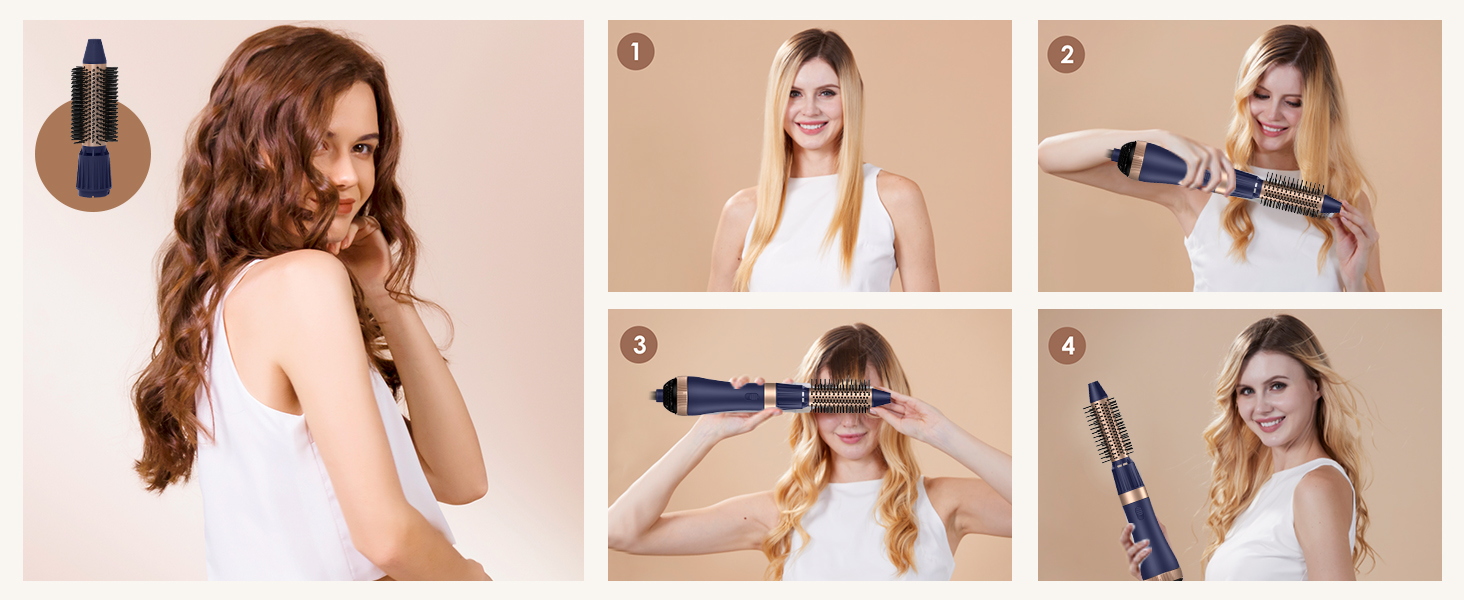 1

2

3

4