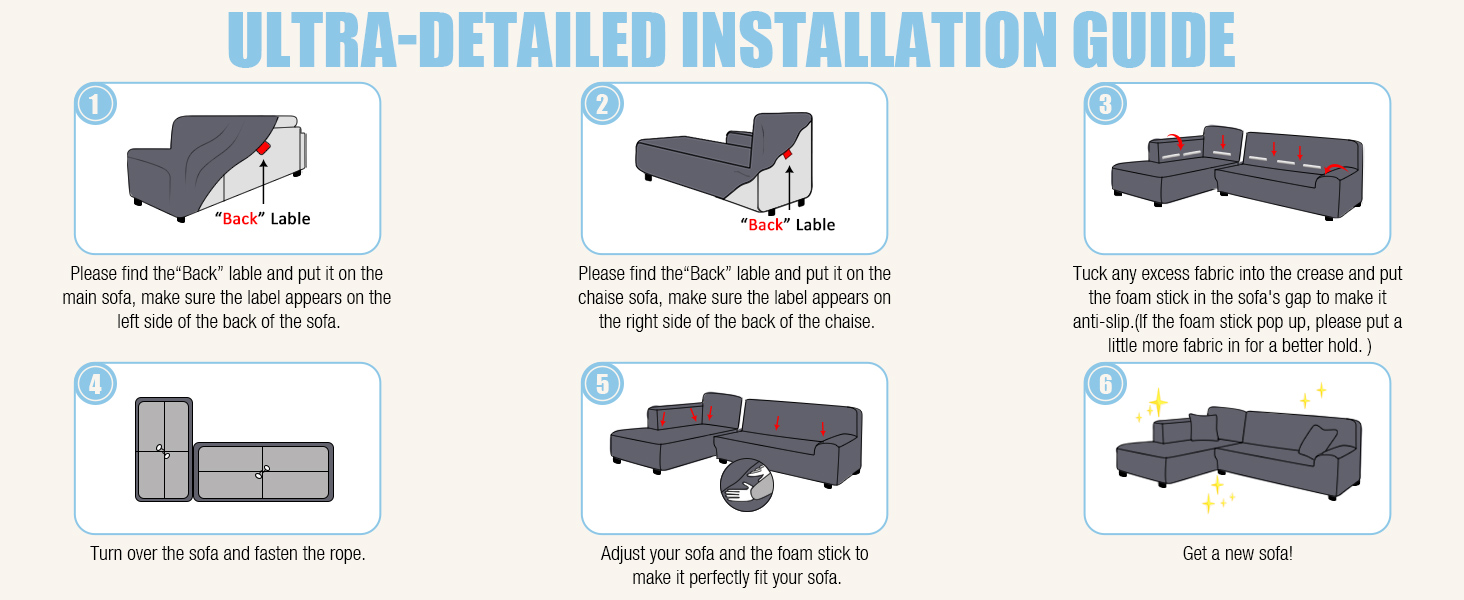 ULTRA-DETAILED INSTALLATION GUIDE

1

"Back" Lable

Please find the"Back" lable and put it on the main sofa, make sure the label appears on the left side of the back of the sofa.

2

"Back" Lable

Please find the"Back" lable and put it on the chaise sofa, make sure the label appears on the right side of the back of the chaise.

3

Tuck any excess fabric into the crease and put the foam stick in the sofa's gap to make it anti-slip.(If the foam stick pop up, please put a little more fabric in for a better hold. )

4

Turn over the sofa and fasten the rope.

5

Adjust your sofa and the foam stick to make it perfectly fit your sofa.

6

Get a new sofa!