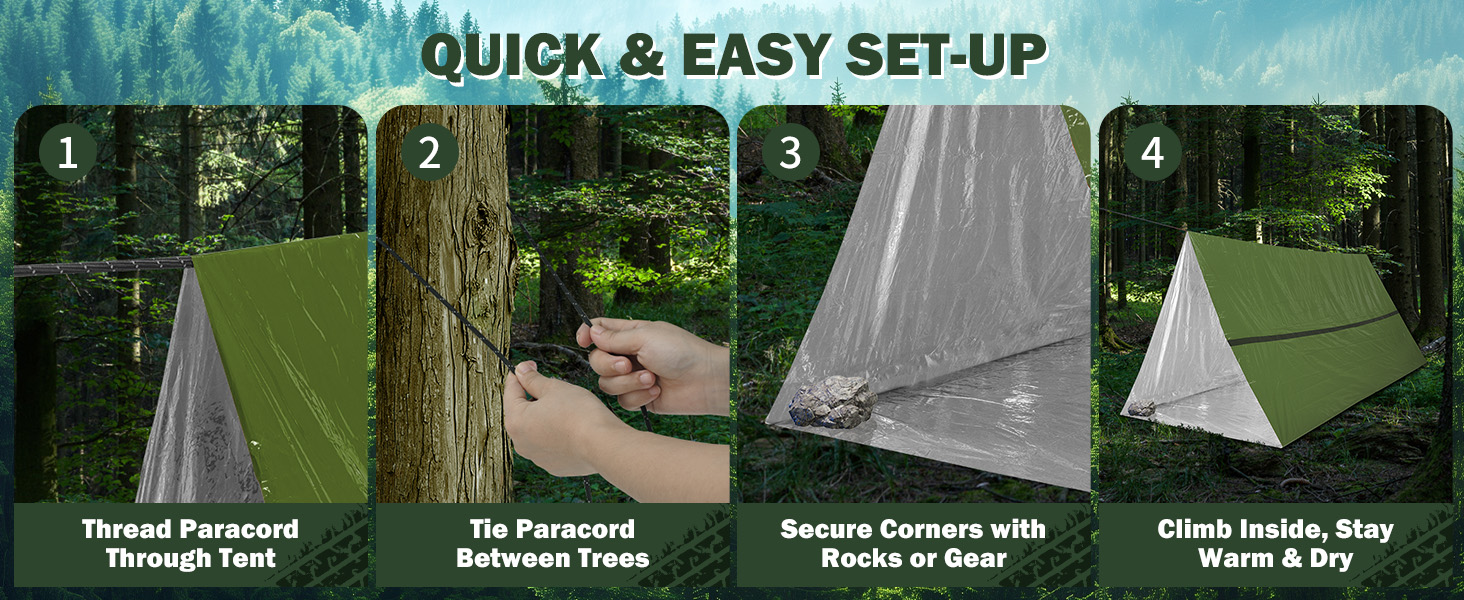 QUICK & EASY SET-UP

1

Thread Paracord Through Tent

2

Tie Paracord Between Trees

3

Secure Corners with Rocks or Gear

4

Climb Inside, Stay Warm & Dry