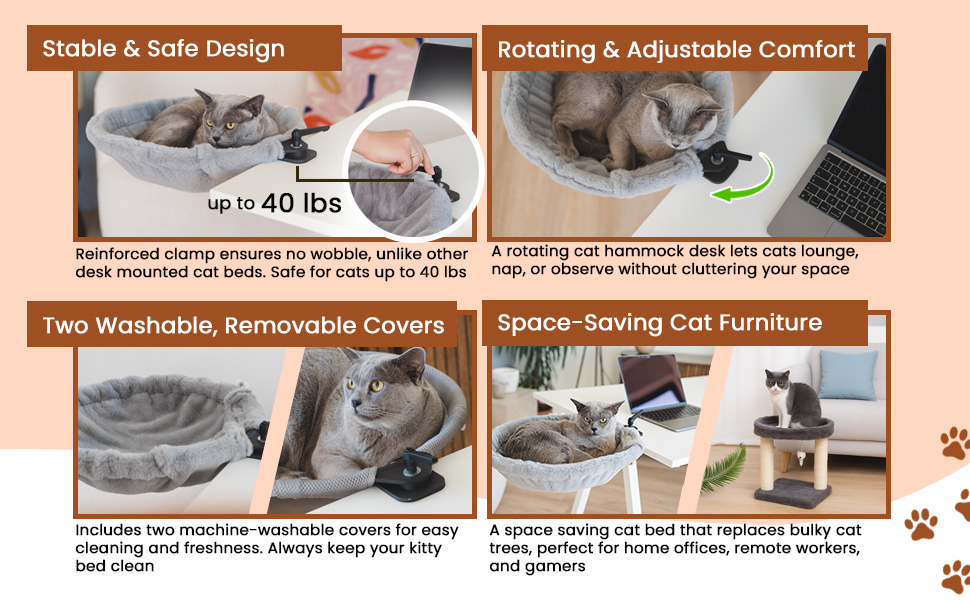 Stable & Safe Design

up to 40 lbs

Reinforced clamp ensures no wobble, unlike other desk mounted cat beds. Safe for cats up to 40 lbs

Rotating & Adjustable Comfort

A rotating cat hammock desk lets cats lounge, nap, or observe without cluttering your space

Two Washable, Removable Covers

Includes two machine-washable covers for easy cleaning and freshness. Always keep your kitty bed clean

Space-Saving Cat Furniture

A space saving cat bed that replaces bulky cat trees, perfect for home offices, remote workers, and gamers