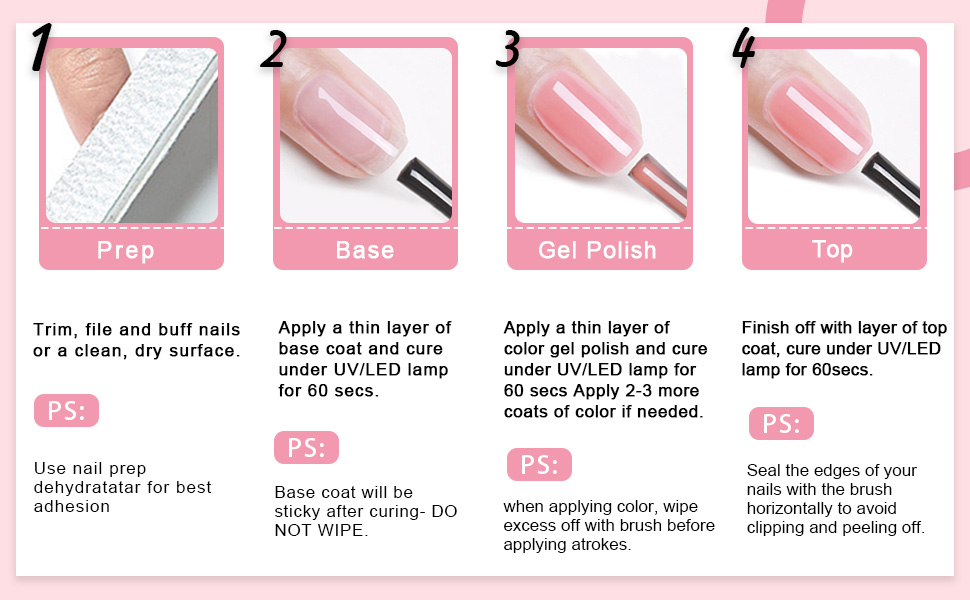 1

Prep

Trim, file and buff nails or a clean, dry surface.

PS:

Use nail prep dehydratatar for best adhesion

2

Base

Apply a thin layer of base coat and cure under UV/LED lamp for 60 secs.

PS:

Base coat will be sticky after curing- DO NOT WIPE.

3

Gel Polish

Apply a thin layer of color gel polish and cure under UV/LED lamp for 60 secs Apply 2-3 more coats of color if needed.

PS:

when applying color, wipe excess off with brush before applying atrokes.

4

Top

Finish off with layer of top coat, cure under UV/LED lamp for 60secs.

PS:

Seal the edges of your nails with the brush horizontally to avoid clipping and peeling off.