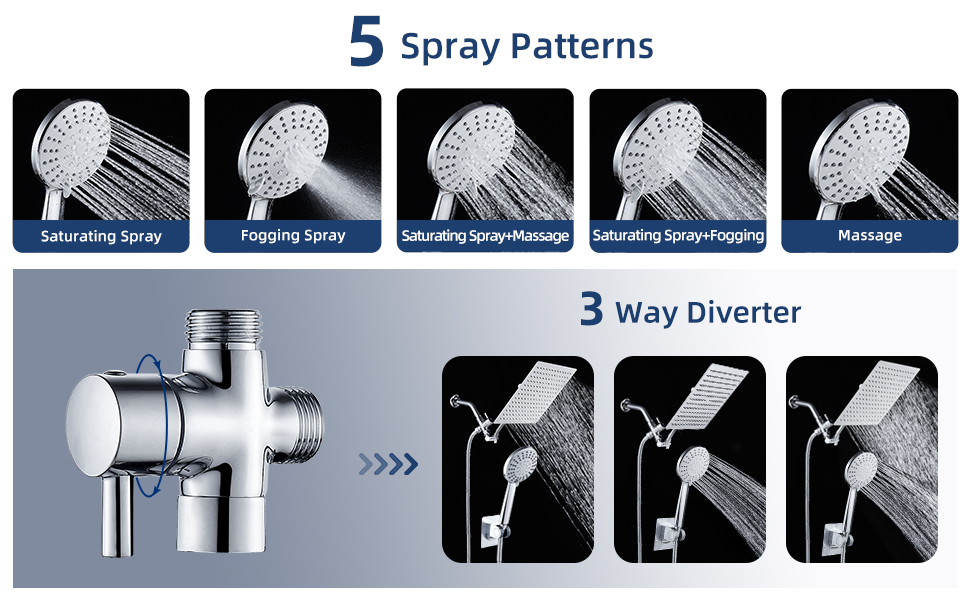 5 Spray Patterns

Saturating Spray

Fogging Spray

Saturating Spray+Massage

Saturating Spray+Fogging

Massage

3 Way Diverter