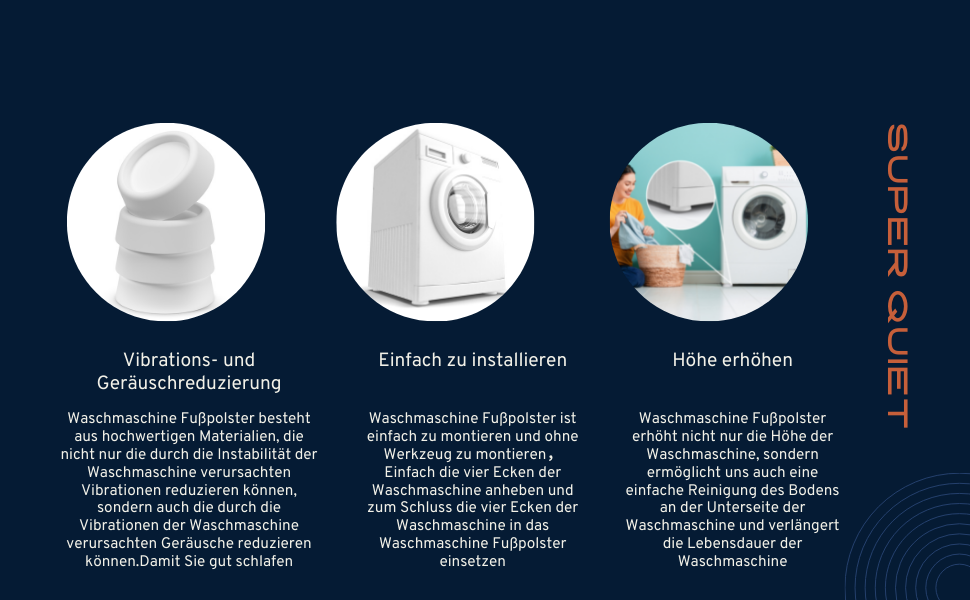 Vibrations- und Geräuschreduzierung

Waschmaschine Fuβpolster besteht aus hochwertigen Materialien, die nicht nur die durch die Instabilität der Waschmaschine verursachten Vibrationen reduzieren können, sondern auch die durch die Vibrationen der Waschmaschine verursachten Geräusche reduzieren können.Damit Sie gut schlafen

Einfach zu installieren

Waschmaschine Fuβpolster ist einfach zu montieren und ohne Werkzeug zu montieren， Einfach die vier Ecken der Waschmaschine anheben und zum Schluss die vier Ecken der Waschmaschine in das Waschmaschine Fuβpolster einsetzen

Höhe erhöhen

Waschmaschine Fuβpolster erhöht nicht nur die Höhe der Waschmaschine, sondern ermöglicht uns auch eine einfache Reinigung des Bodens an der Unterseite der Waschmaschine und verlängert die Lebensdauer der Waschmaschine

SUPER QUIET