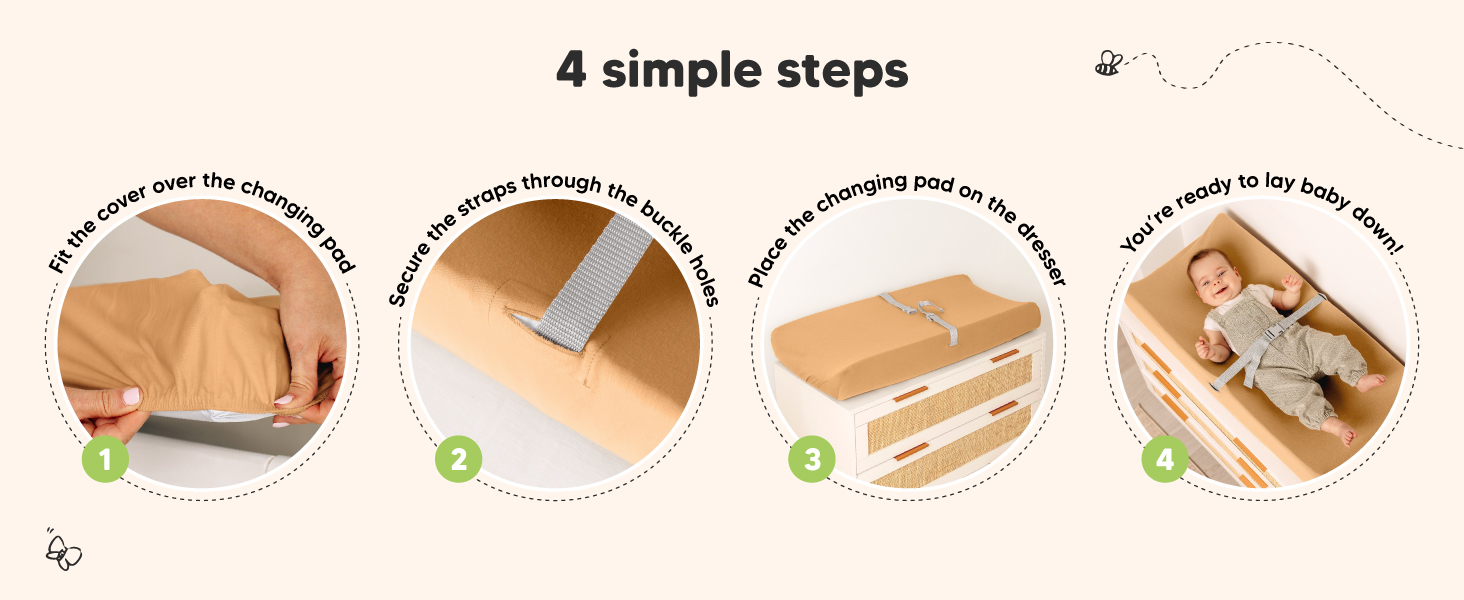 4 simple steps

Fit the cover over the changing pad

1

Secure the straps through the buckle holes

2

Place the changing pad on the dresser

3

You're ready to lay baby down!

4