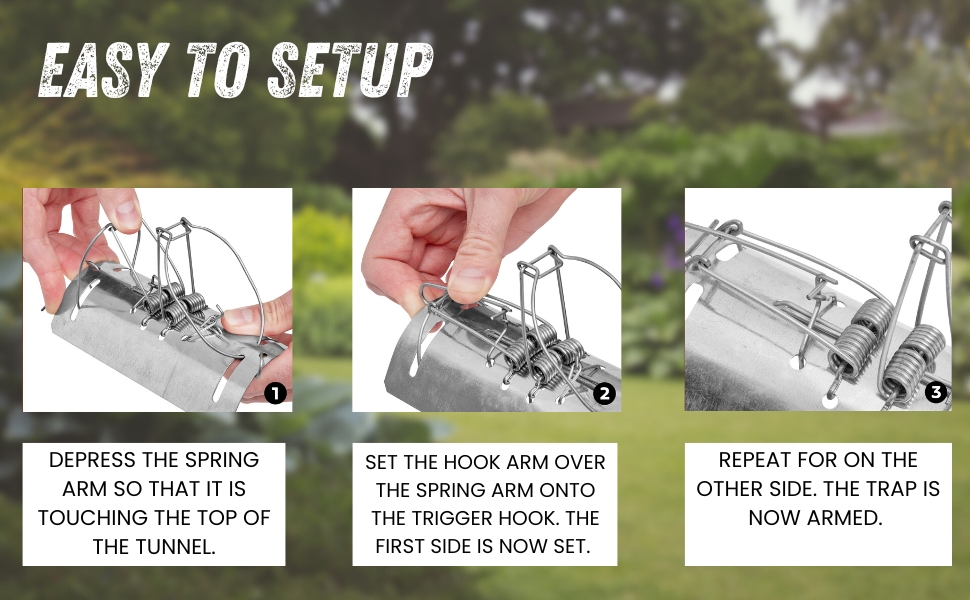 EASY TO SETUP

1

DEPRESS THE SPRING ARM SO THAT IT IS TOUCHING THE TOP OF THE TUNNEL.

2

SET THE HOOK ARM OVER THE SPRING ARM ONTO THE TRIGGER HOOK. THE FIRST SIDE IS NOW SET.

3

REPEAT FOR ON THE OTHER SIDE. THE TRAP IS NOW ARMED.