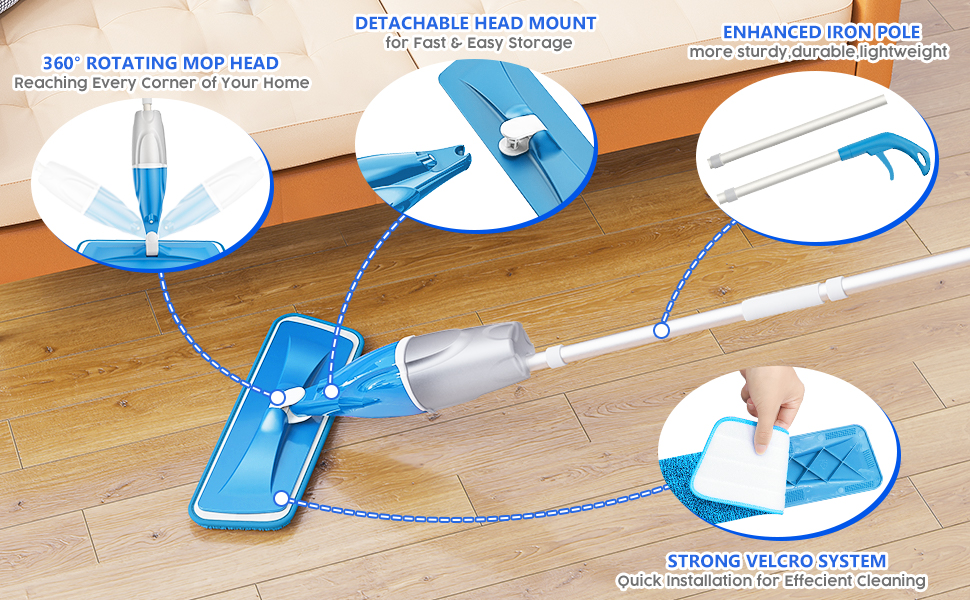 360° ROTATING MOP HEAD
Reaching Every Corner of Your Home

DETACHABLE HEAD MOUNT
for Fast & Easy Storage

ENHANCED IRON POLE
more sturdy,durable,lightweight

STRONG VELCRO SYSTEM
Quick Installation for Effecient Cleaning