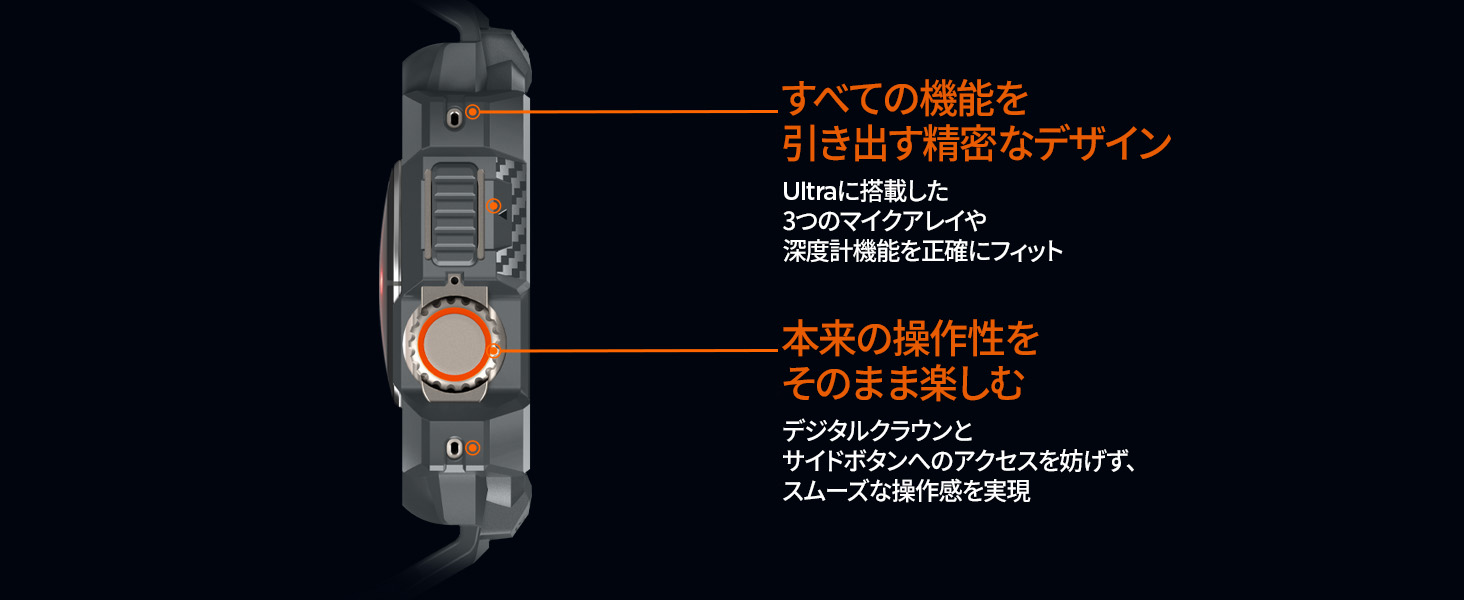 すべての機能を
引き出す精密なデザイン

Ultraに搭載した
3つのマイクアレイや
深度計機能を正確にフィット

本来の操作性を
そのまま楽しむ

デジタルクラウンと
サイドボタンへのアクセスを妨げず、
スムーズな操作感を実現