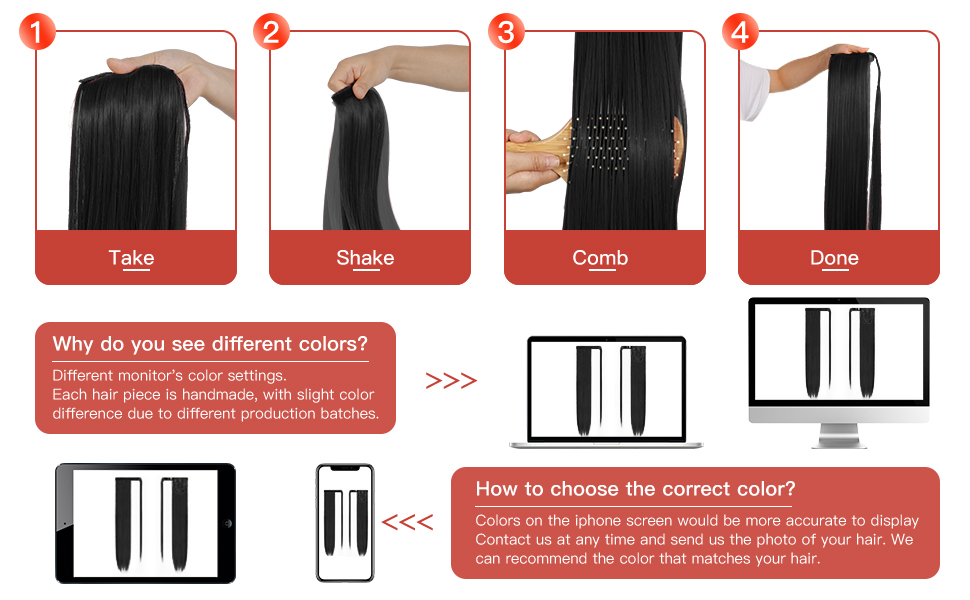 1
Take

2
Shake

3
Comb

4
Done

Why do you see different colors?

Different monitor's color settings.
Each hair piece is handmade, with slight color difference due to different production batches.

>>>

<<<

How to choose the correct color?

Colors on the iphone screen would be more accurate to display
Contact us at any time and send us the photo of your hair. We can recommend the color that matches your hair.