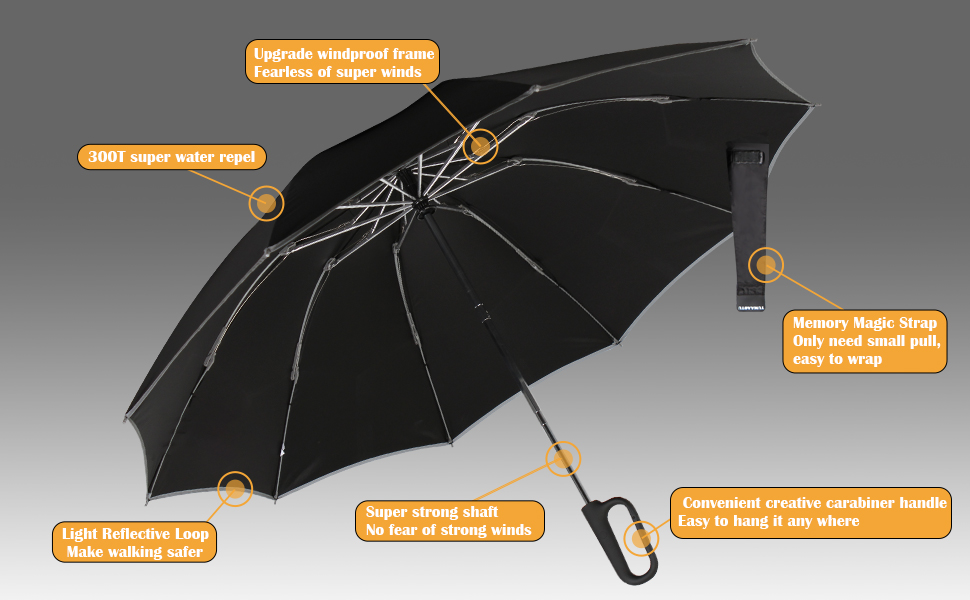 Upgrade windproof frame
Fearless of super winds

300T super water repel

Memory Magic Strap
Only need small pull,
easy to wrap

Light Reflective Loop
Make walking safer

Super strong shaft
No fear of strong winds

Convenient creative carabiner handle
Easy to hang it any where