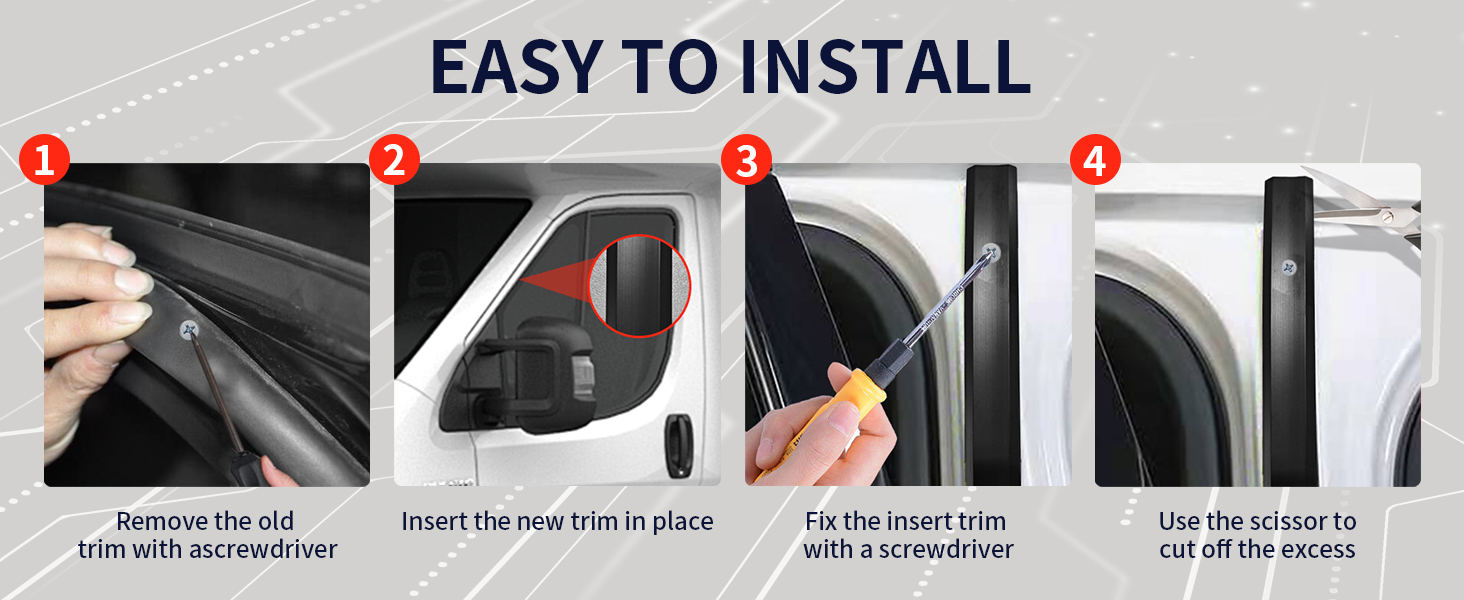 EASY TO INSTALL

1

Remove the old trim with ascrewdriver

2

Insert the new trim in place

3

Fix the insert trim with a screwdriver

4

Use the scissor to cut off the excess