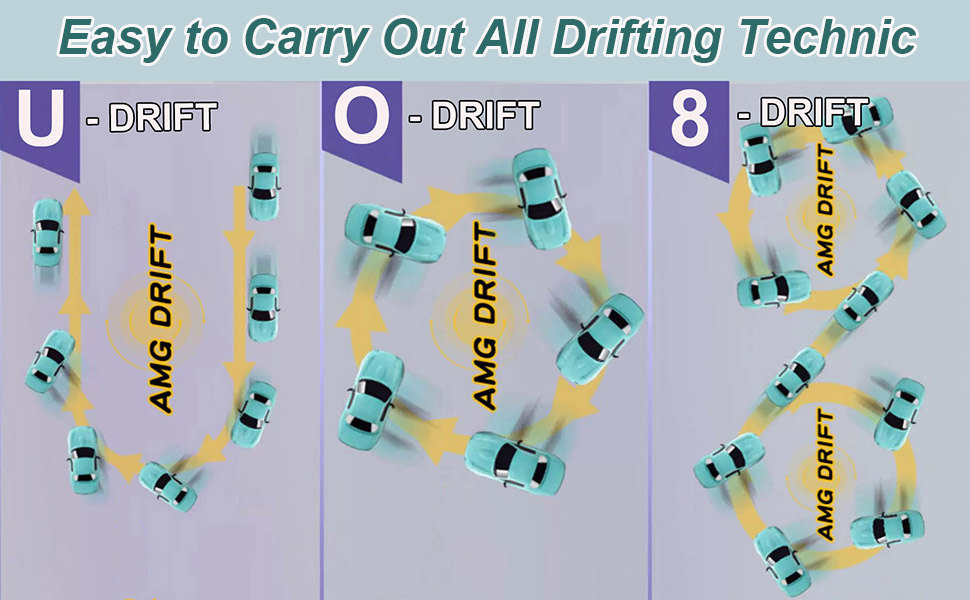 Easy to Carry Out All Drifting Technic

U - DRIFT

AMG DRIFT

O - DRIFT

AMG DRIFT

8 - DRIFT

AMG DRIFT

AMG DRIFT