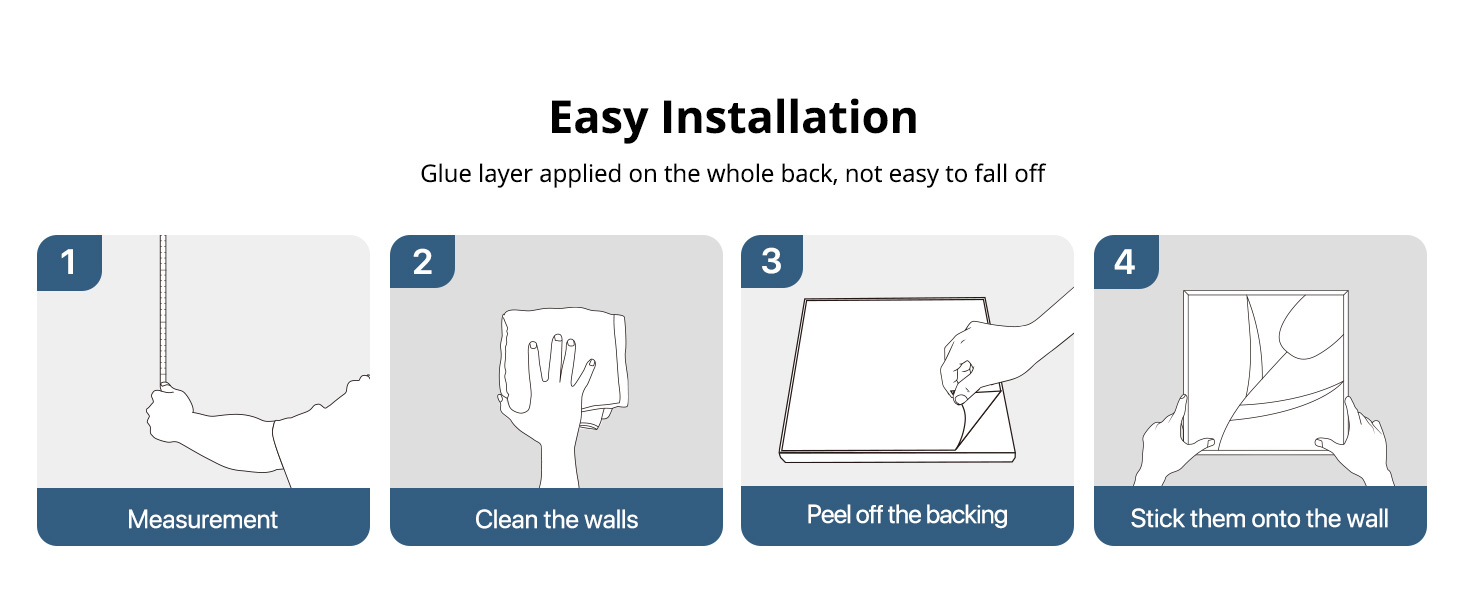 Easy Installation

Glue layer applied on the whole back, not easy to fall off

1

Measurement

2

Clean the walls

3

Peel off the backing

4

Stick them onto the wall