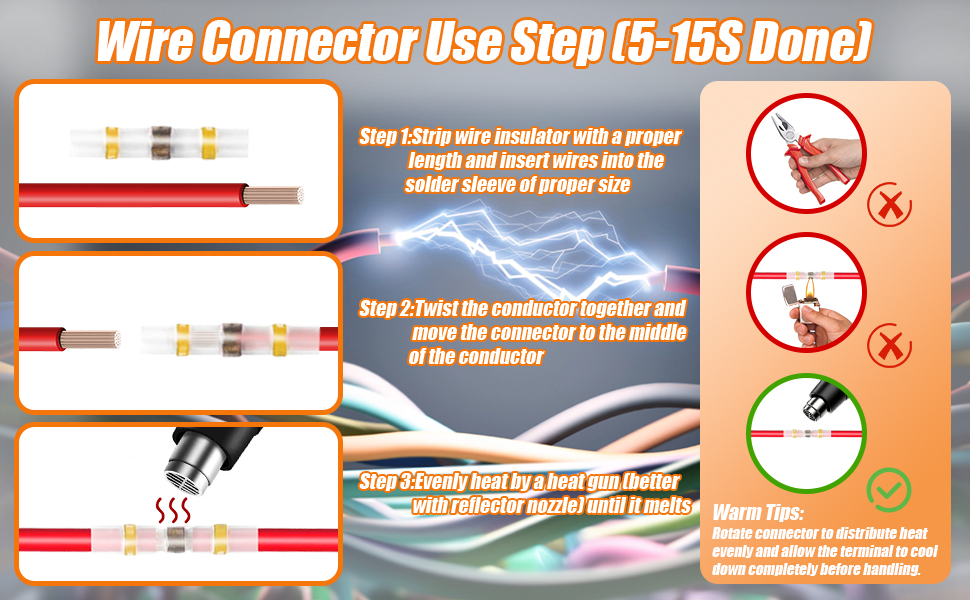 Wire Connector Use Step (5-15S Done)

Step 1:Strip wire insulator with a proper length and insert wires into the solder sleeve of proper size

Step 2:Twist the conductor together and move the connector to the middle of the conductor

Step 3:Evenly heat by a heat gun (better with reflector nozzle) until it melts

Warm Tips:
Rotate connector to distribute heat evenly and allow the terminal to cool down completely before handling.