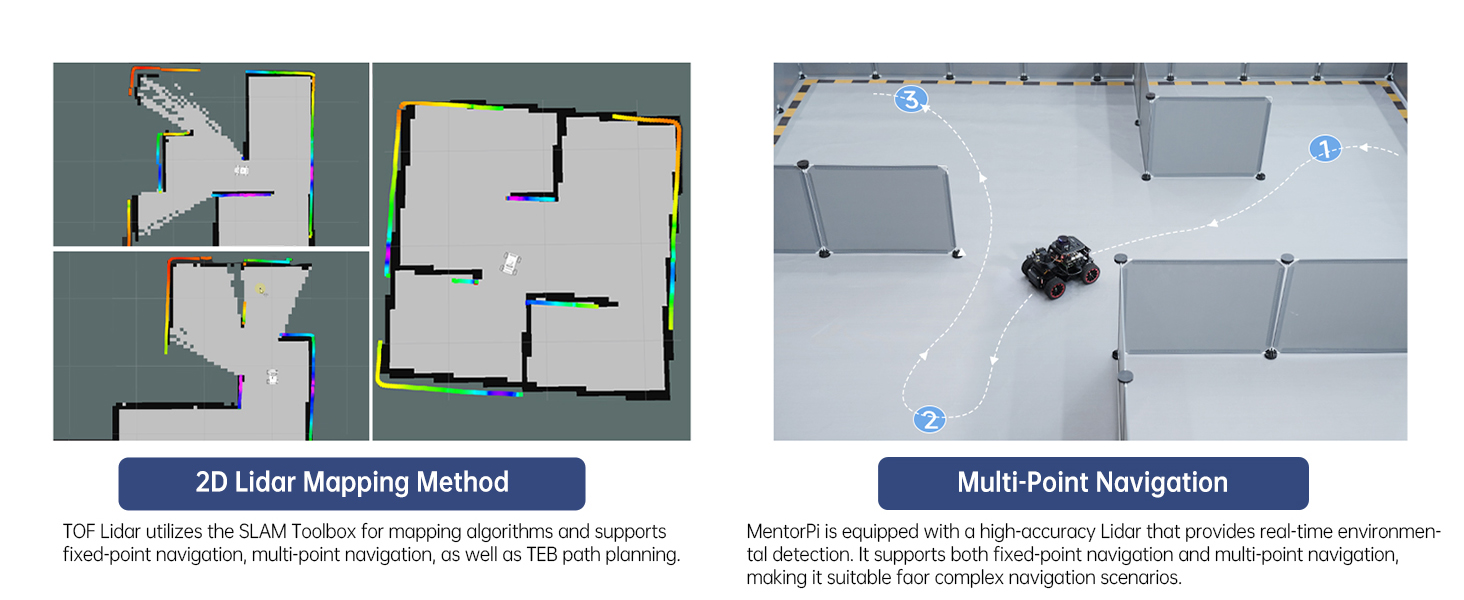 2D Lidar Mapping Method

TOF Lidar utilizes the SLAM Toolbox for mapping algorithms and supports fixed-point navigation, multi-point navigation, as well as TEB path planning.

3

1

2

Multi-Point Navigation

MentorPi is equipped with a high-accuracy Lidar that provides real-time environmental detection. It supports both fixed-point navigation and multi-point navigation, making it suitable faor complex navigation scenarios.