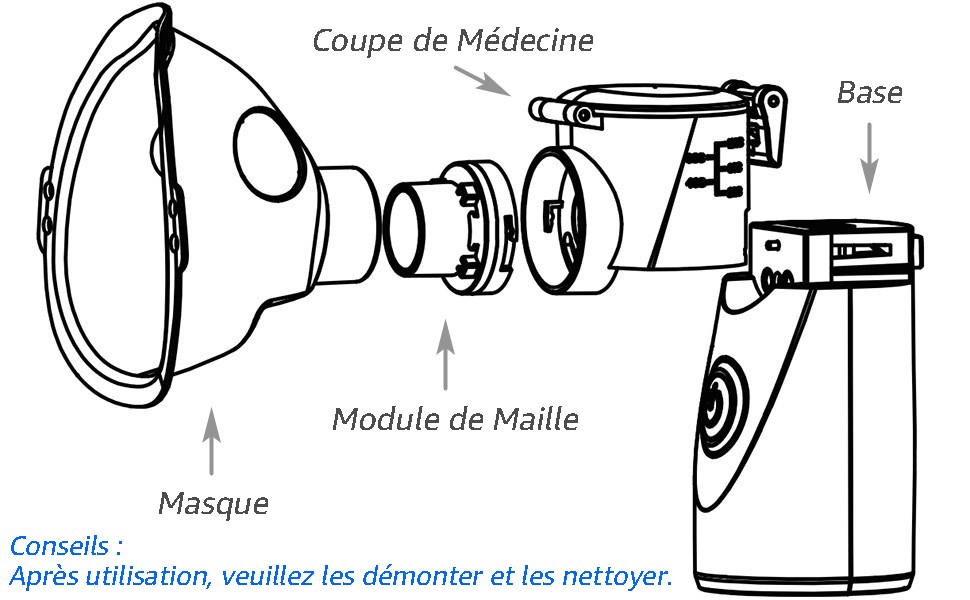 Coupe de Médecine

Base

Module de Maille

Masque

Conseils :
Après utilisation, veuillez les démonter et les nettoyer.