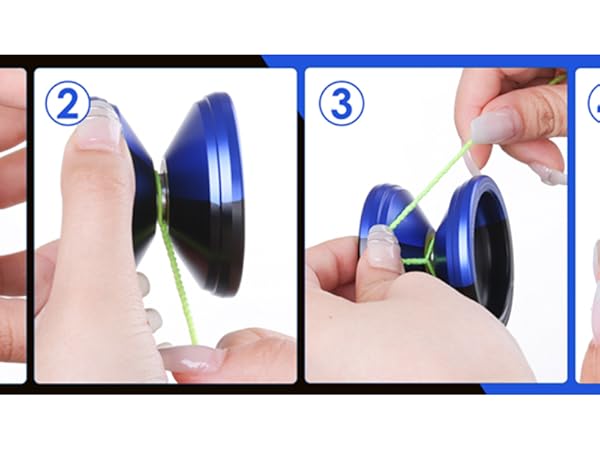 2
3