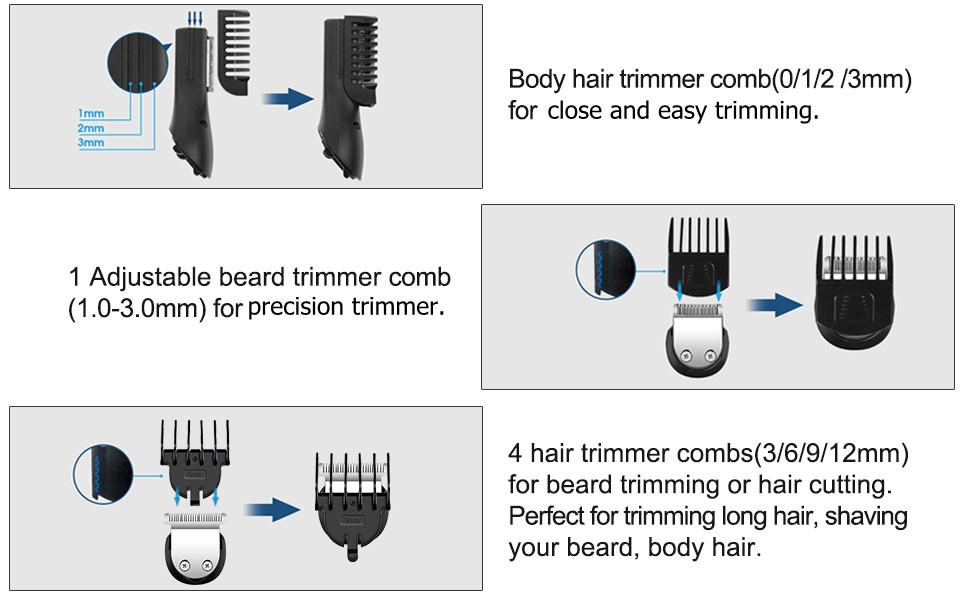 1mm
2mm
3mm

Body hair trimmer comb(0/1/2 /3mm) for close and easy trimming.

1 Adjustable beard trimmer comb (1.0-3.0mm) for precision trimmer.

4 hair trimmer combs(3/6/9/12mm) for beard trimming or hair cutting. Perfect for trimming long hair, shaving your beard, body hair.