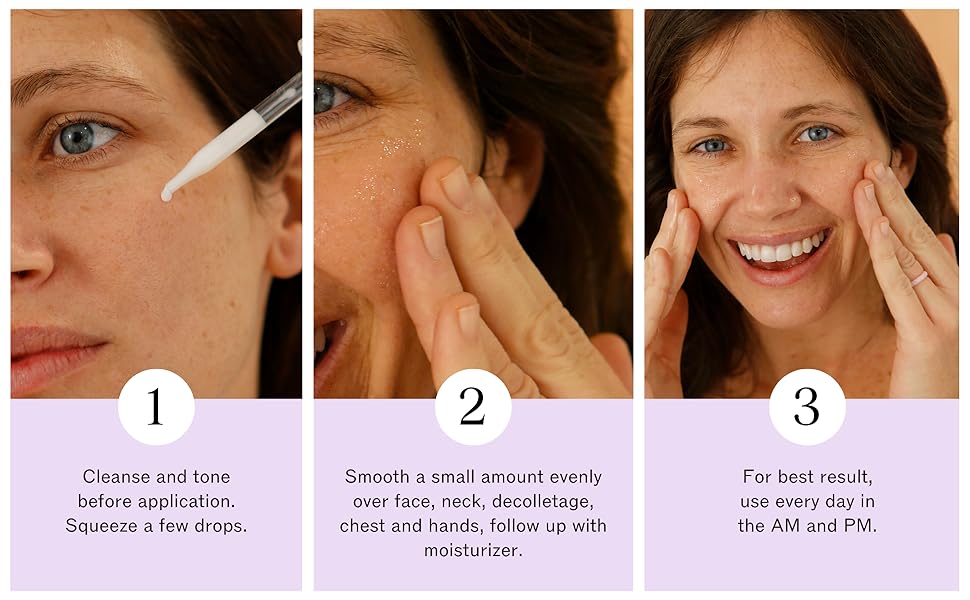 1

Cleanse and tone before application. Squeeze a few drops.

2

Smooth a small amount evenly over face, neck, decolletage, chest and hands, follow up with moisturizer.

3

For best result, use every day in the AM and PM.