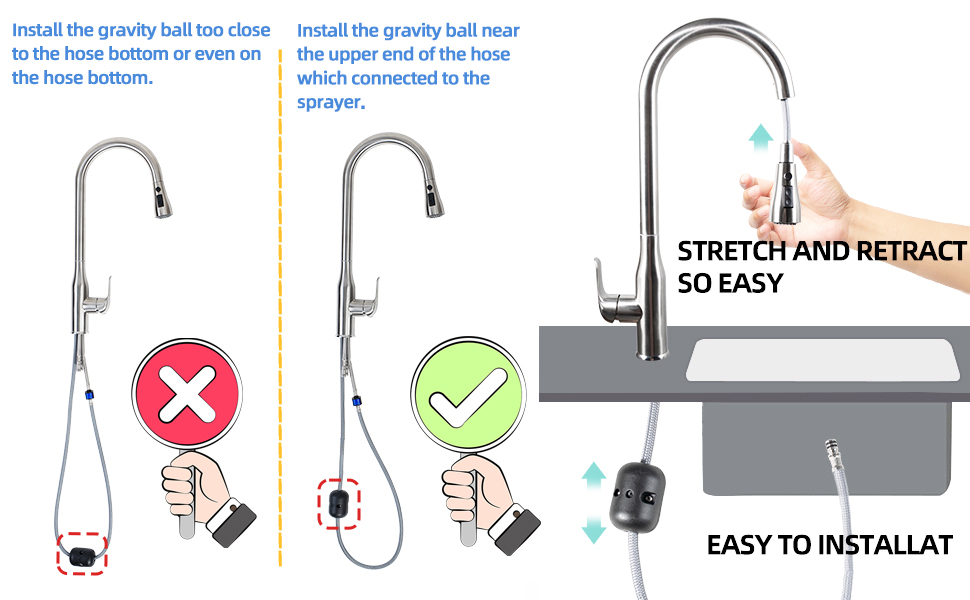 Install the gravity ball too close to the hose bottom or even on the hose bottom.

Install the gravity ball near the upper end of the hose which connected to the sprayer.

STRETCH AND RETRACT SO EASY

EASY TO INSTALLAT