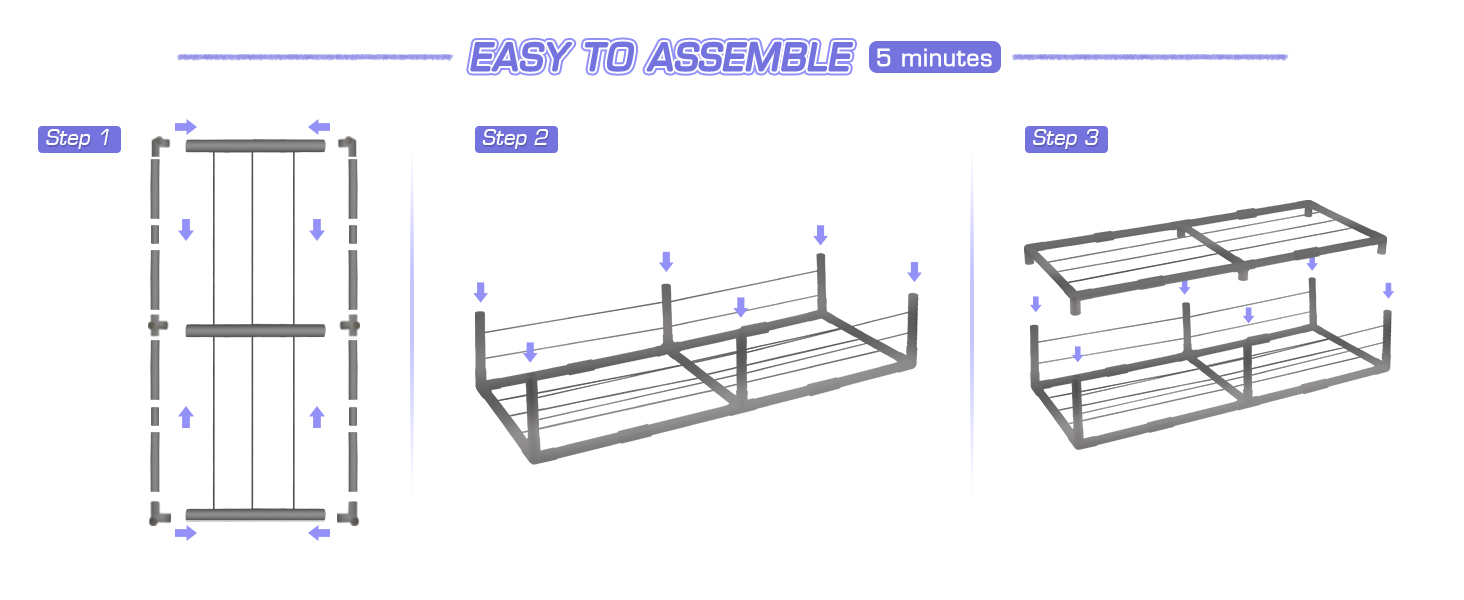 EASY TO ASSEMBLE 5 minutes

Step 1

Step 2

Step 3