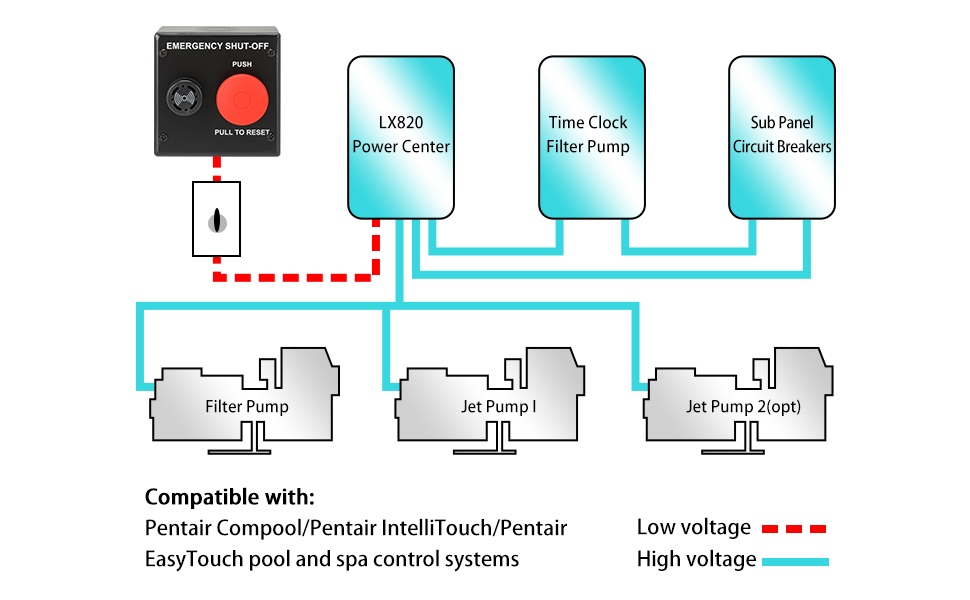 EMERGENCY SHUT-OFF

PUSH

PULL TO RESET

LX820
Power Center

Time Clock
Filter Pump

Sub Panel
Circuit Breakers

Filter Pump

Jet Pump I

Jet Pump 2(opt)

Compatible with:
Pentair Compool/Pentair IntelliTouch/Pentair EasyTouch pool and spa control systems

Low voltage

High voltage