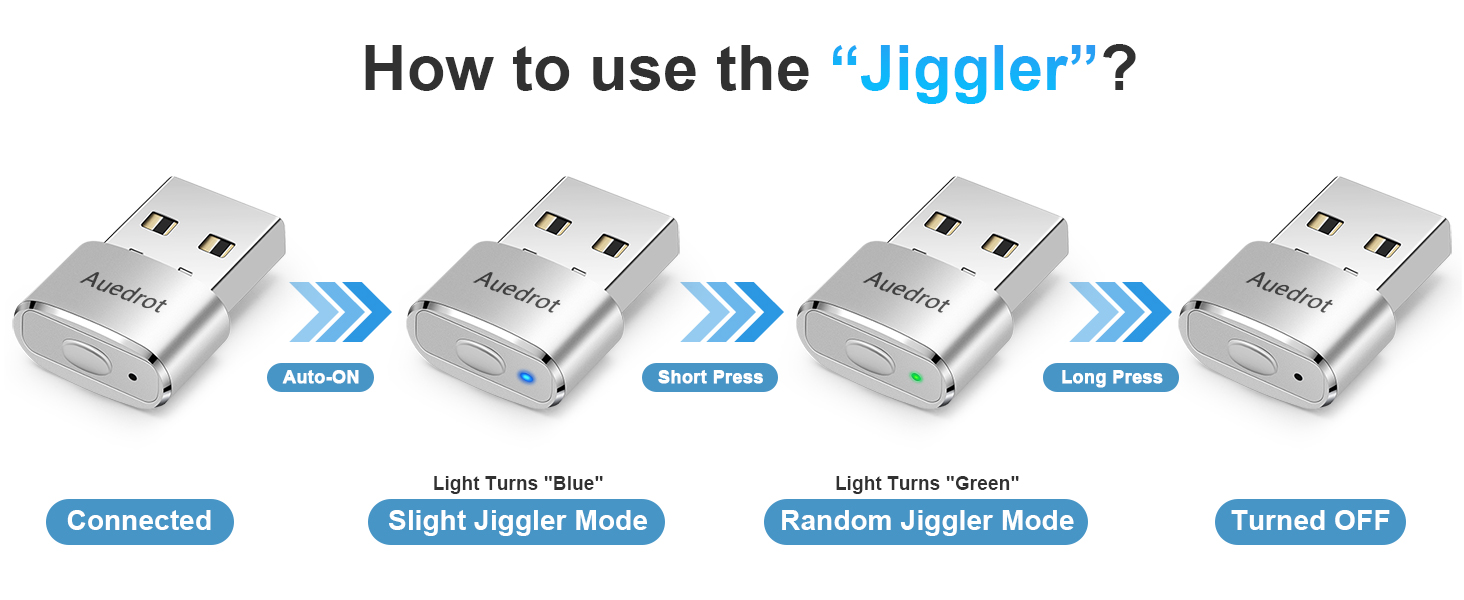 How to use the “Jiggler”?

Auedrot

Auto-ON

Auedrot

Short Press

Auedrot

Long Press

Auedrot

Connected

Light Turns "Blue"
Slight Jiggler Mode

Light Turns "Green"
Random Jiggler Mode

Turned OFF