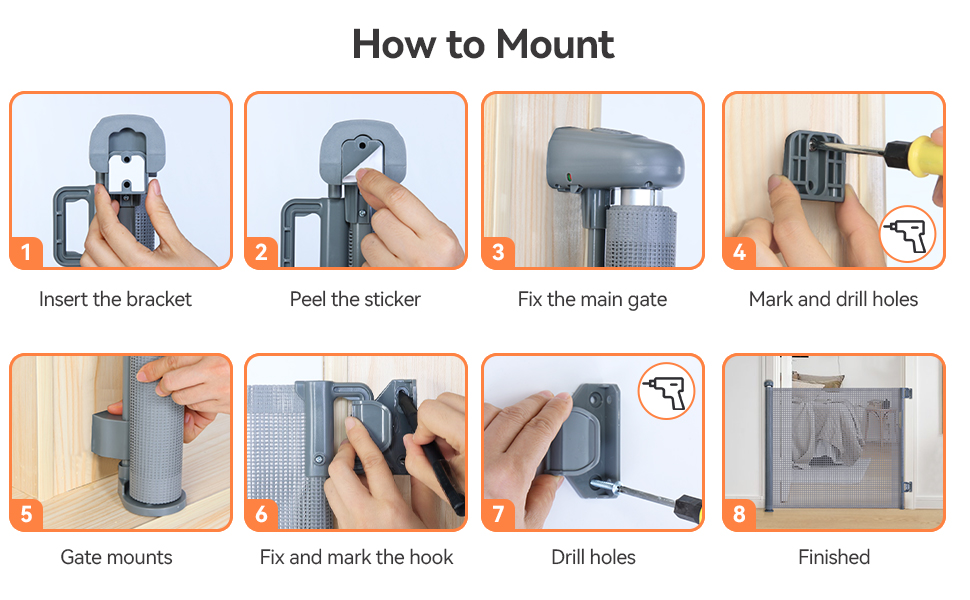 How to Mount

1
Insert the bracket

2
Peel the sticker

3
Fix the main gate

4
Mark and drill holes

5
Gate mounts

6
Fix and mark the hook

7
Drill holes

8
Finished