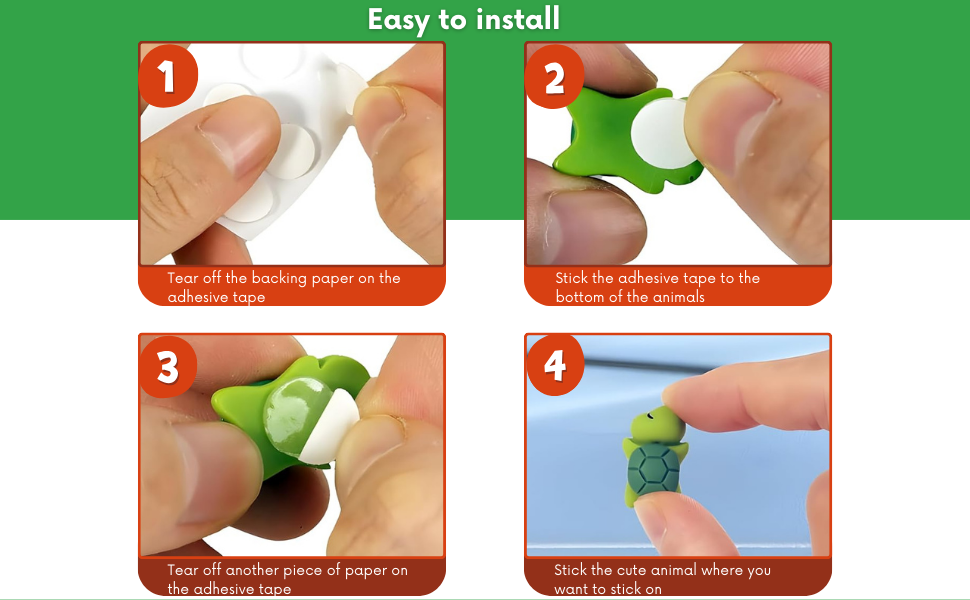 Easy to install

1

Tear off the backing paper on the adhesive tape

2

Stick the adhesive tape to the bottom of the animals

3

Tear off another piece of paper on the adhesive tape

4

Stick the cute animal where you want to stick on