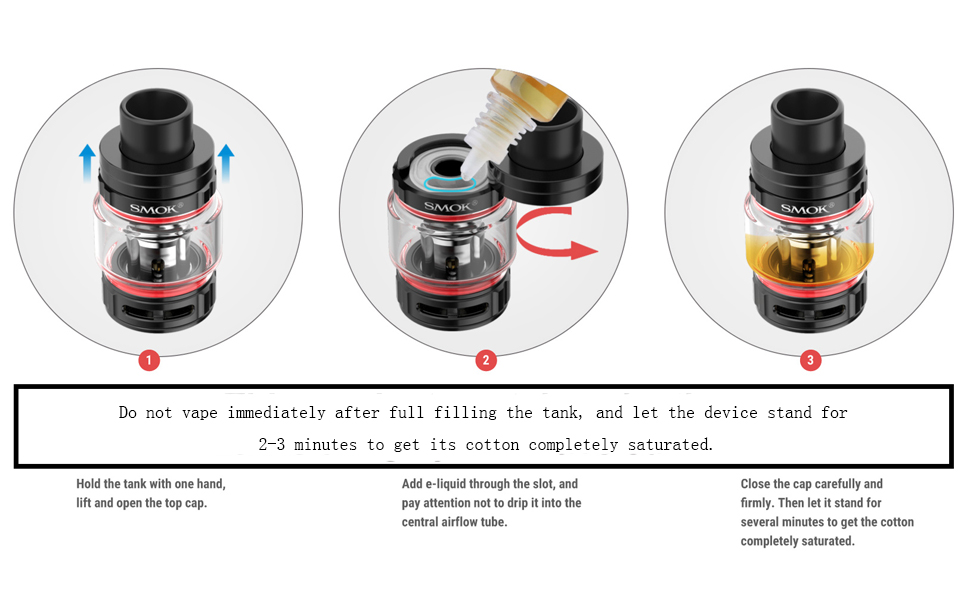 SMOK

1

SMOK

2

SMOK

3

Do not vape immediately after full filling the tank, and let the device stand for 2-3 minutes to get its cotton completely saturated.

Hold the tank with one hand, lift and open the top cap.

Add e-liquid through the slot, and pay attention not to drip it into the central airflow tube.

Close the cap carefully and firmly. Then let it stand for several minutes to get the cotton completely saturated.