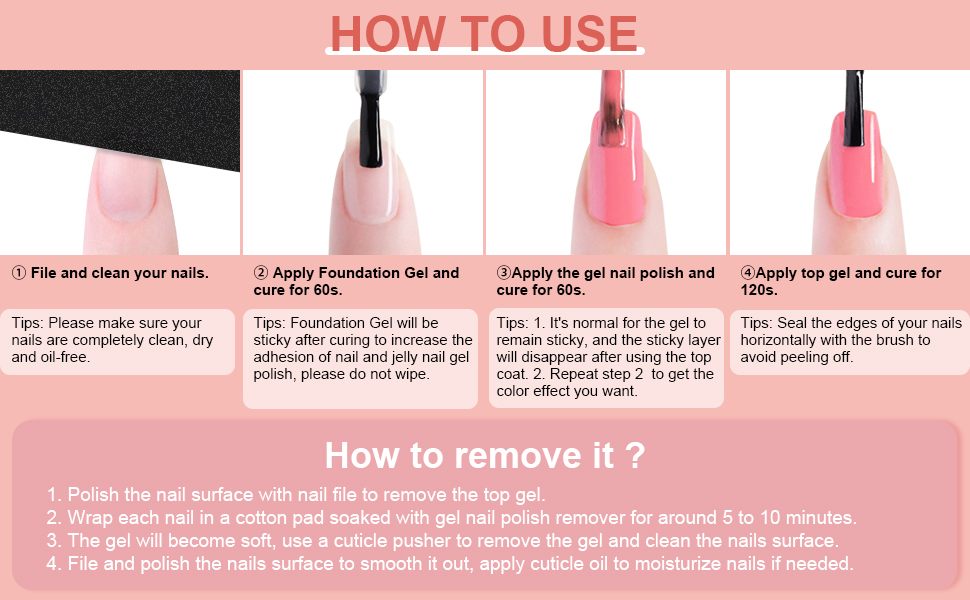 HOW TO USE

① File and clean your nails.

Tips: Please make sure your nails are completely clean, dry and oil-free.

② Apply Foundation Gel and cure for 60s.

Tips: Foundation Gel will be sticky after curing to increase the adhesion of nail and jelly nail gel polish, please do not wipe.

③Apply the gel nail polish and cure for 60s.

Tips: 1. It's normal for the gel to remain sticky, and the sticky layer will disappear after using the top coat. 2. Repeat step 2 to get the color effect you want.

④Apply top gel and cure for 120s.

Tips: Seal the edges of your nails horizontally with the brush to avoid peeling off.

How to remove it ?

1. Polish the nail surface with nail file to remove the top gel.
2. Wrap each nail in a cotton pad soaked with gel nail polish remover for around 5 to 10 minutes.
3. The gel will become soft, use a cuticle pusher to remove the gel and clean the nails surface.
4. File and polish the nails surface to smooth it out, apply cuticle oil to moisturize nails if needed.